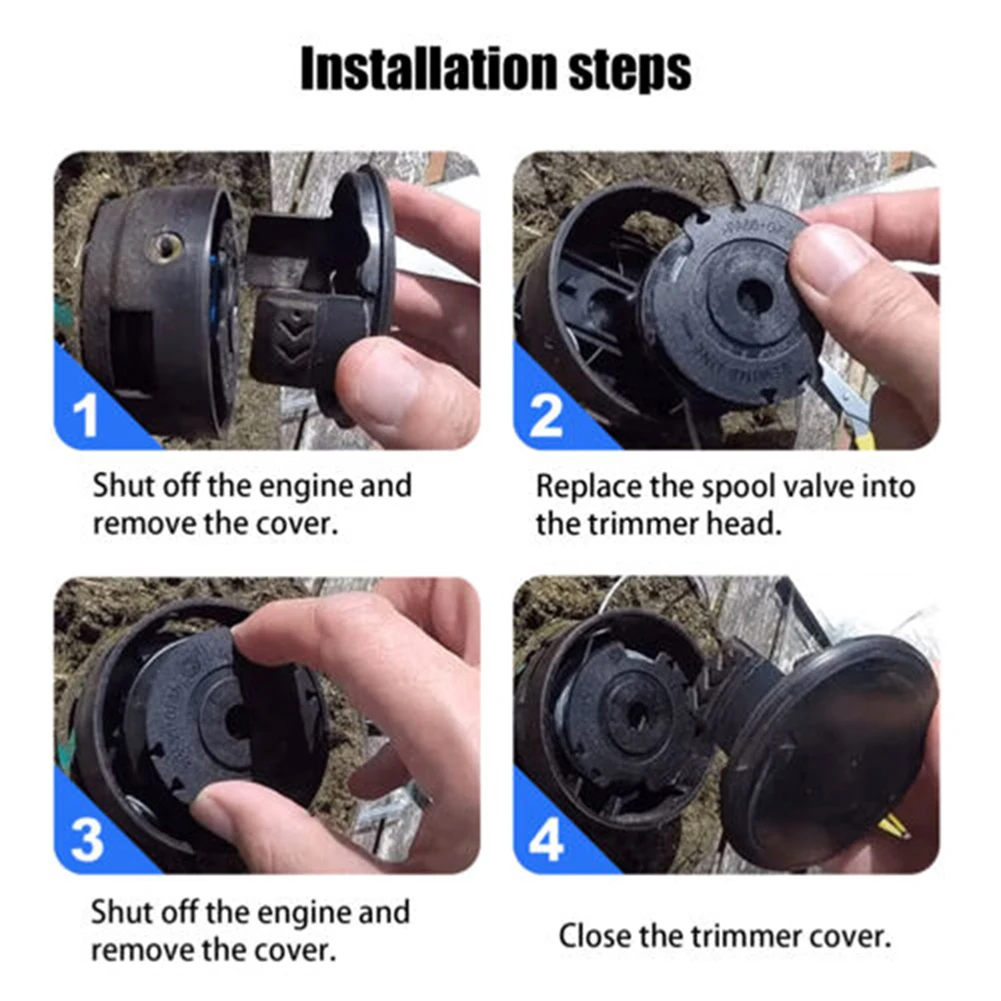 Installation steps

1

Shut off the engine and remove the cover.

2

Replace the spool valve into the trimmer head.

3

Shut off the engine and remove the cover.

4

Close the trimmer cover.