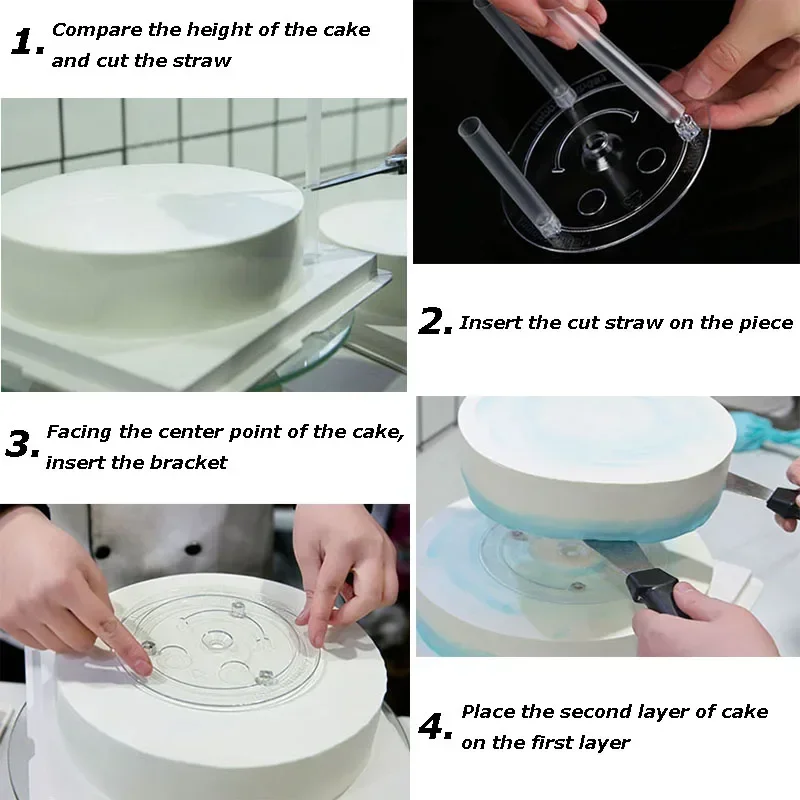 1. Compare the height of the cake and cut the straw

2. Insert the cut straw on the piece

3. Facing the center point of the cake, insert the bracket

4. Place the second layer of cake on the first layer