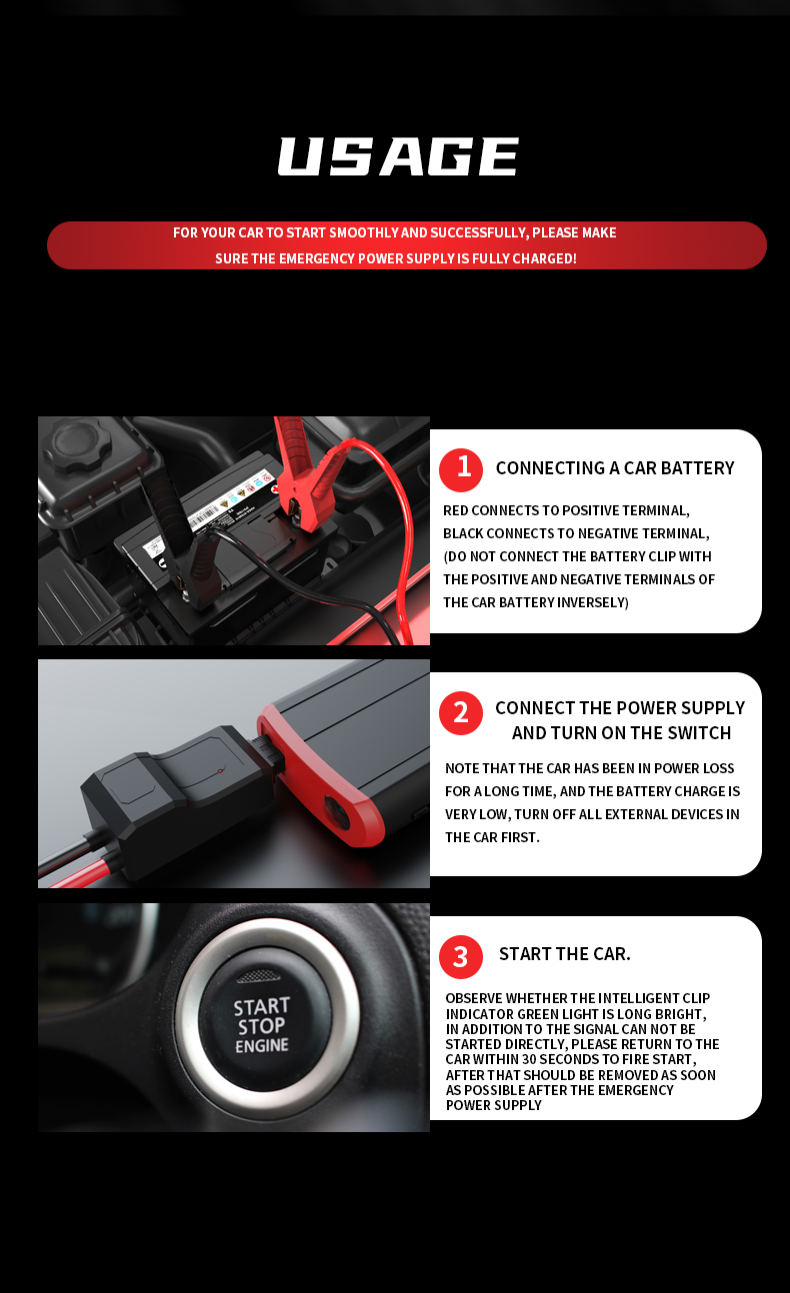 USAGE

FOR YOUR CAR TO START SMOOTHLY AND SUCCESSFULLY, PLEASE MAKE SURE THE EMERGENCY POWER SUPPLY IS FULLY CHARGED!

1 CONNECTING A CAR BATTERY

RED CONNECTS TO POSITIVE TERMINAL, BLACK CONNECTS TO NEGATIVE TERMINAL, (DO NOT CONNECT THE BATTERY CLIP WITH THE POSITIVE AND NEGATIVE TERMINALS OF THE CAR BATTERY INVERSELY)

2 CONNECT THE POWER SUPPLY AND TURN ON THE SWITCH

NOTE THAT THE CAR HAS BEEN IN POWER LOSS FOR A LONG TIME, AND THE BATTERY CHARGE IS VERY LOW, TURN OFF ALL EXTERNAL DEVICES IN THE CAR FIRST.

START STOP ENGINE

3 START THE CAR.

OBSERVE WHETHER THE INTELLIGENT CLIP INDICATOR GREEN LIGHT IS LONG BRIGHT, IN ADDITION TO THE SIGNAL CAN NOT BE STARTED DIRECTLY, PLEASE RETURN TO THE CAR WITHIN 30 SECONDS TO FIRE START, AFTER THAT SHOULD BE REMOVED AS SOON AS POSSIBLE AFTER THE EMERGENCY POWER SUPPLY