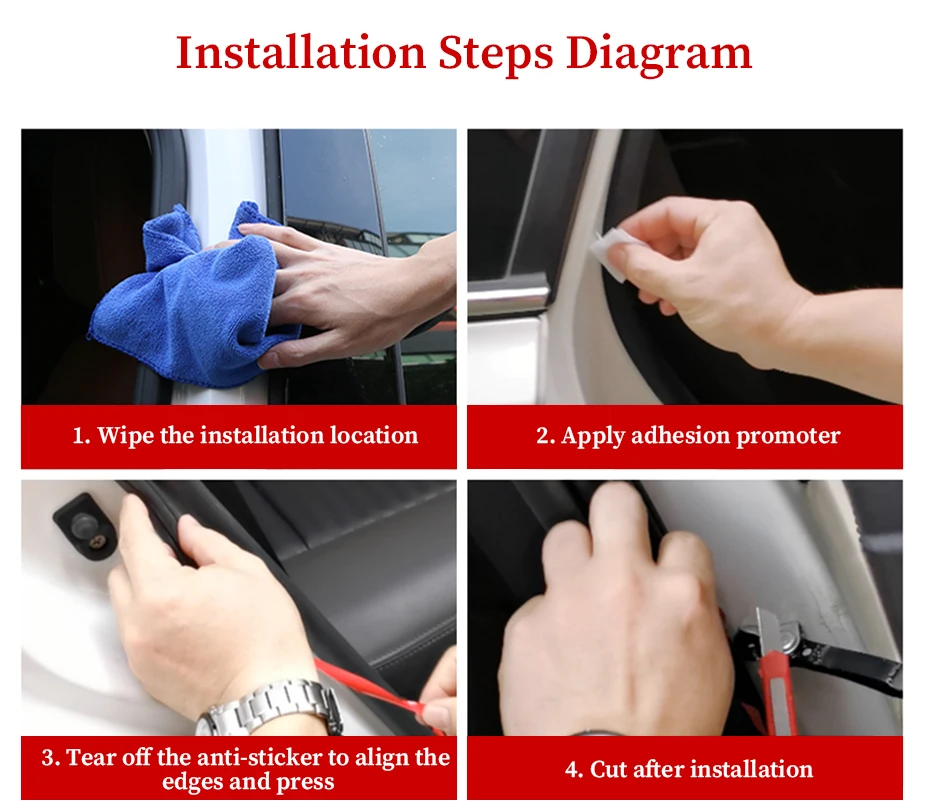 Installation Steps Diagram

1. Wipe the installation location

2. Apply adhesion promoter

3. Tear off the anti-sticker to align the edges and press

4. Cut after installation