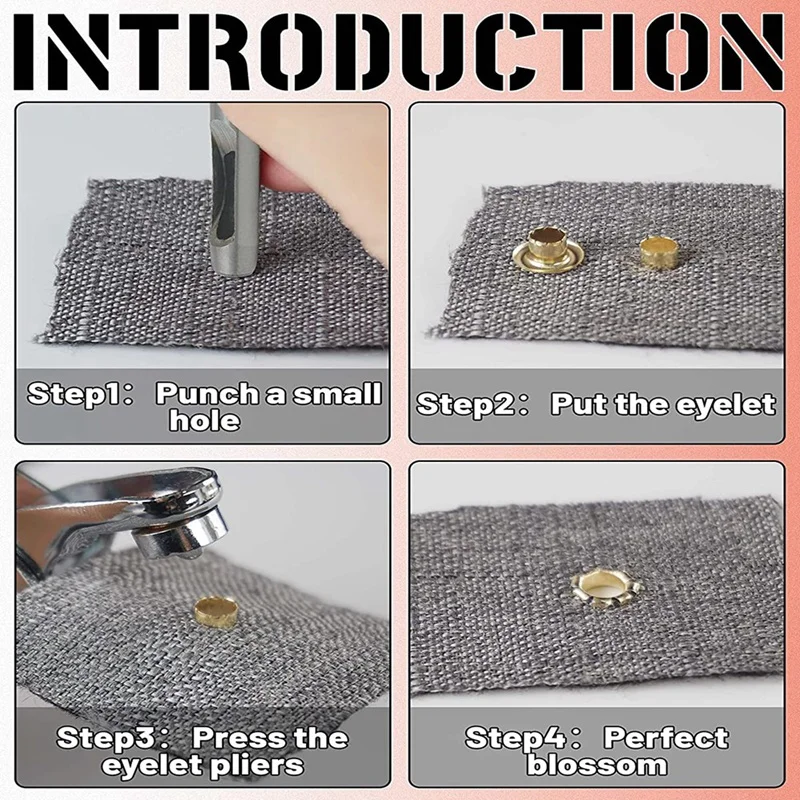 INTRODUCTION

Step1： Punch a small hole

Step2： Put the eyelet

Step3： Press the eyelet pliers

Step4： Perfect blossom