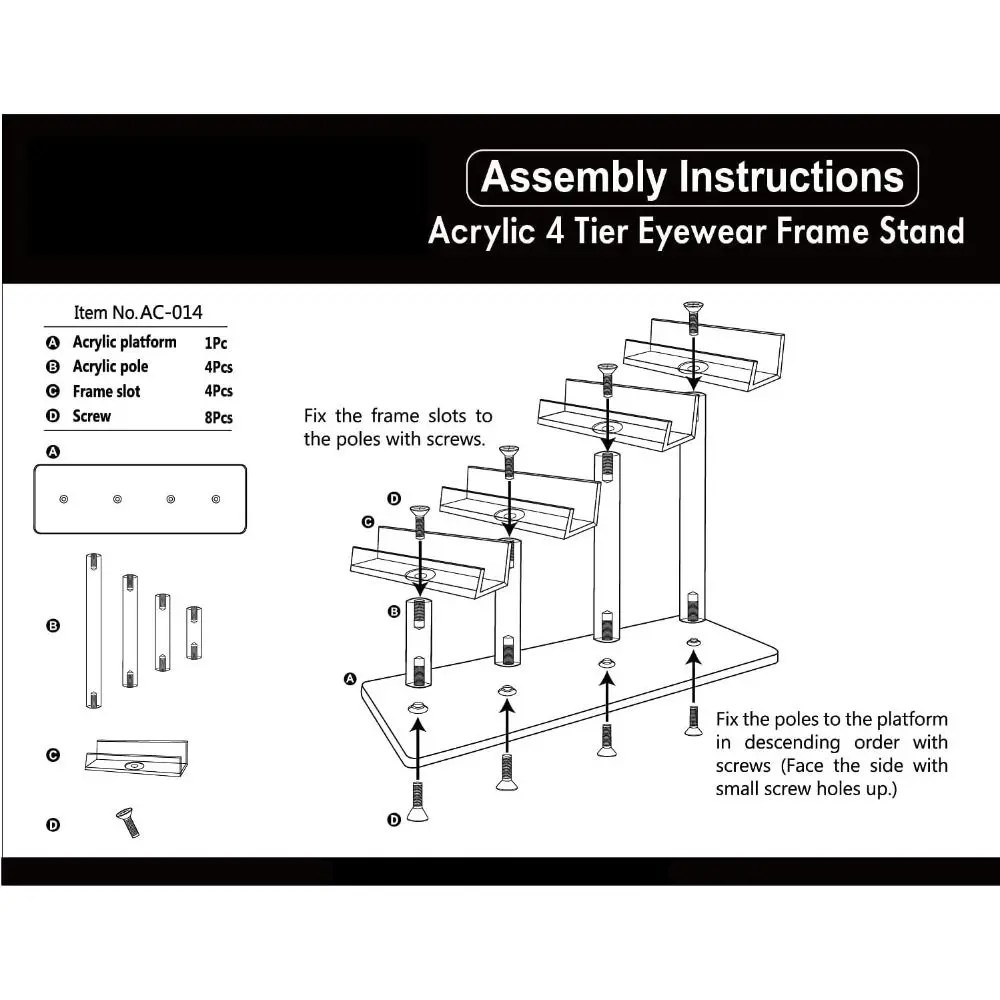 Assembly Instructions
Acrylic 4 Tier Eyewear Frame Stand

Item No.AC-014

| | | |
|---|---|---|
| A | Acrylic platform | 1Pc |
| B | Acrylic pole | 4Pcs |
| C | Frame slot | 4Pcs |
| D | Screw | 8Pcs |

A

B

C

D

Fix the frame slots to the poles with screws.

D

C

B

A

D

Fix the poles to the platform in descending order with screws (Face the side with small screw holes up.)