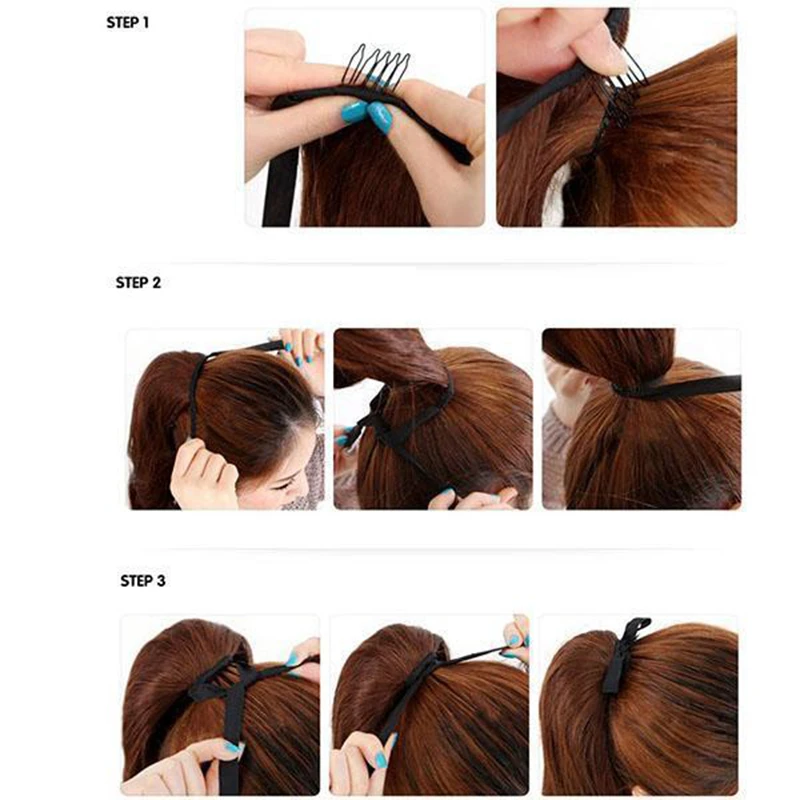 STEP 1

STEP 2

STEP 3