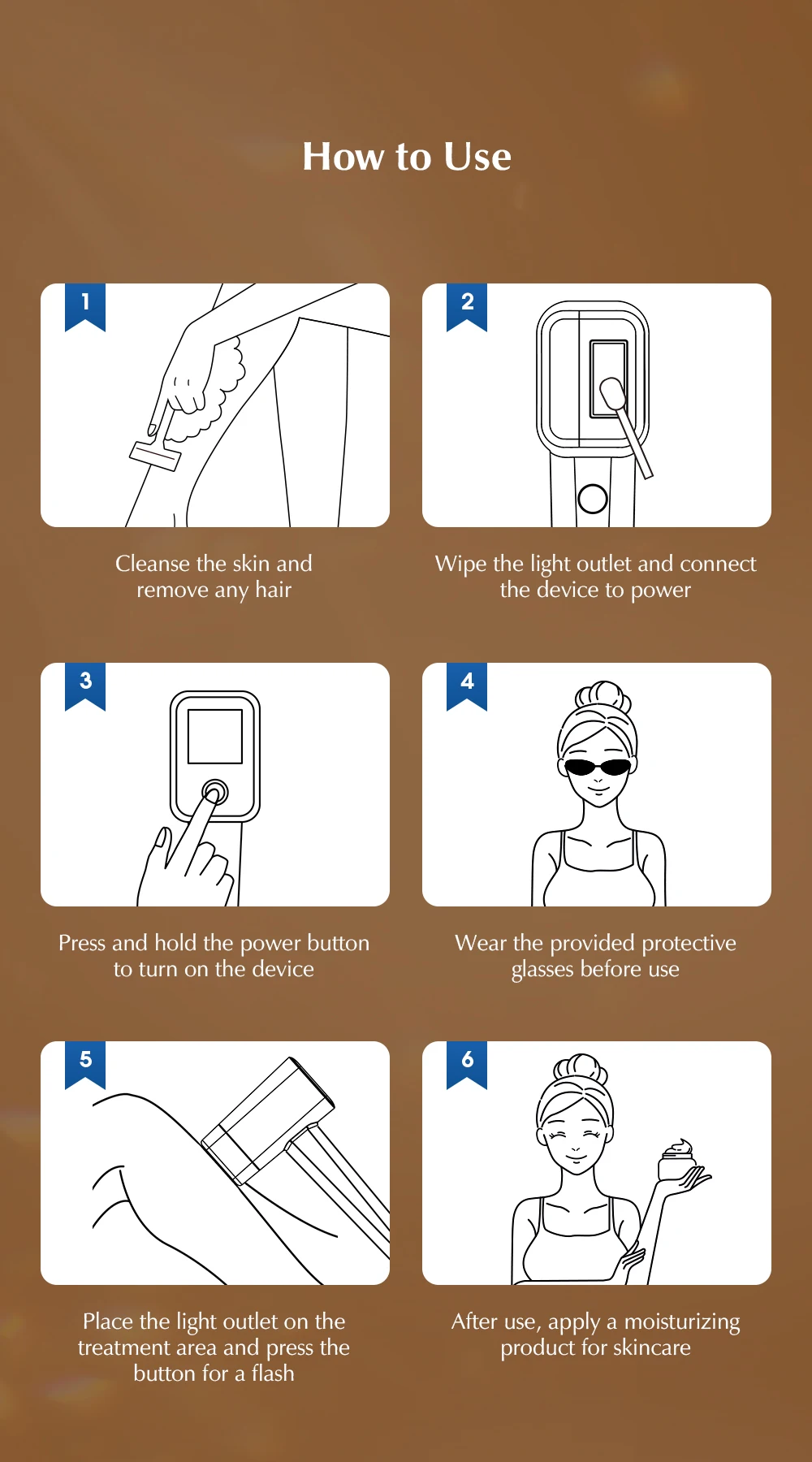 How to Use

1

Cleanse the skin and remove any hair

2

Wipe the light outlet and connect the device to power

3

Press and hold the power button to turn on the device

4

Wear the provided protective glasses before use

5

Place the light outlet on the treatment area and press the button for a flash

6

After use, apply a moisturizing product for skincare