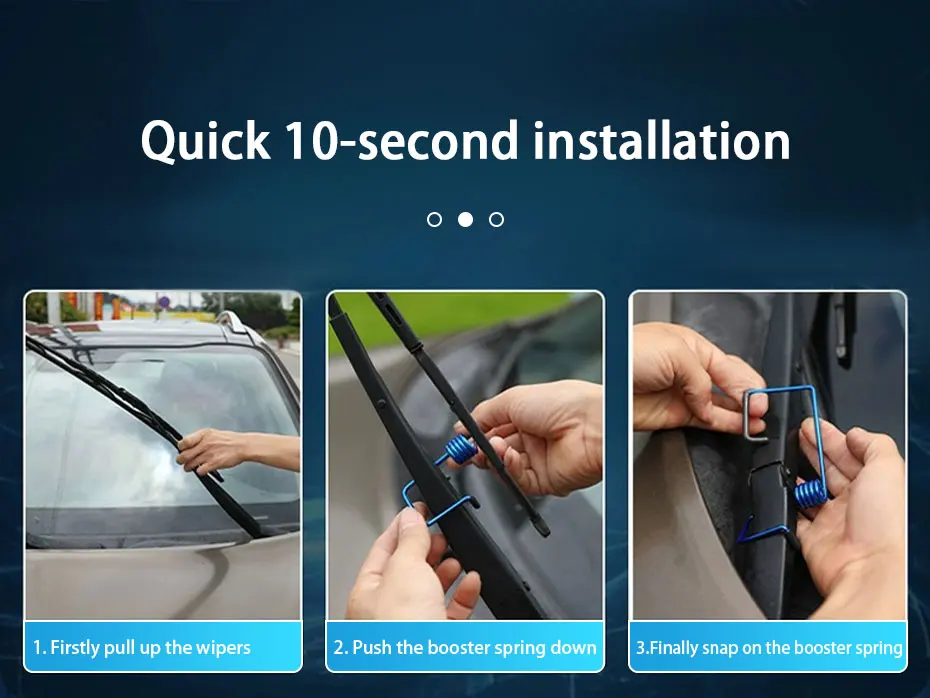 Quick 10-second installation

1. Firstly pull up the wipers

2. Push the booster spring down

3.Finally snap on the booster spring