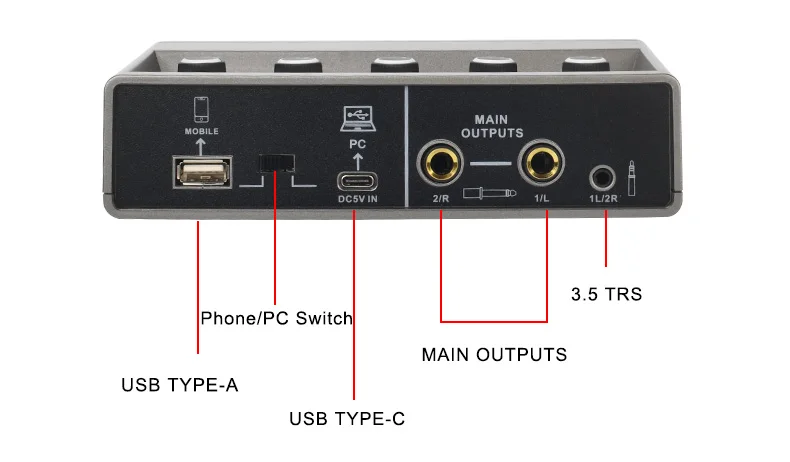 MOBILE

PC

DC5V IN

MAIN OUTPUTS

2/R

1/L

1L/2R

3.5 TRS

Phone/PC Switch

MAIN OUTPUTS

USB TYPE-A

USB TYPE-C