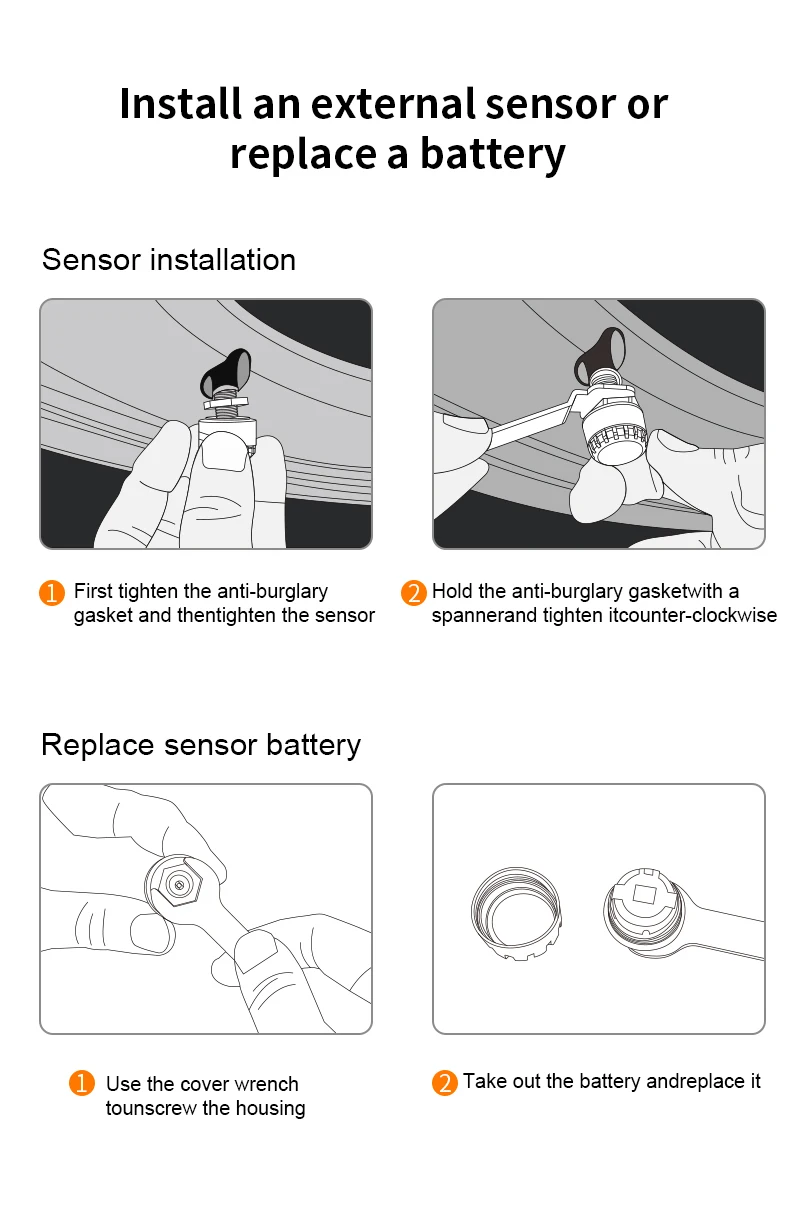 Install an external sensor or replace a battery

Sensor installation

1 First tighten the anti-burglary gasket and thentighten the sensor

2 Hold the anti-burglary gasketwith a spannerand tighten itcounter-clockwise

Replace sensor battery

1 Use the cover wrench tounscrew the housing

2 Take out the battery andreplace it