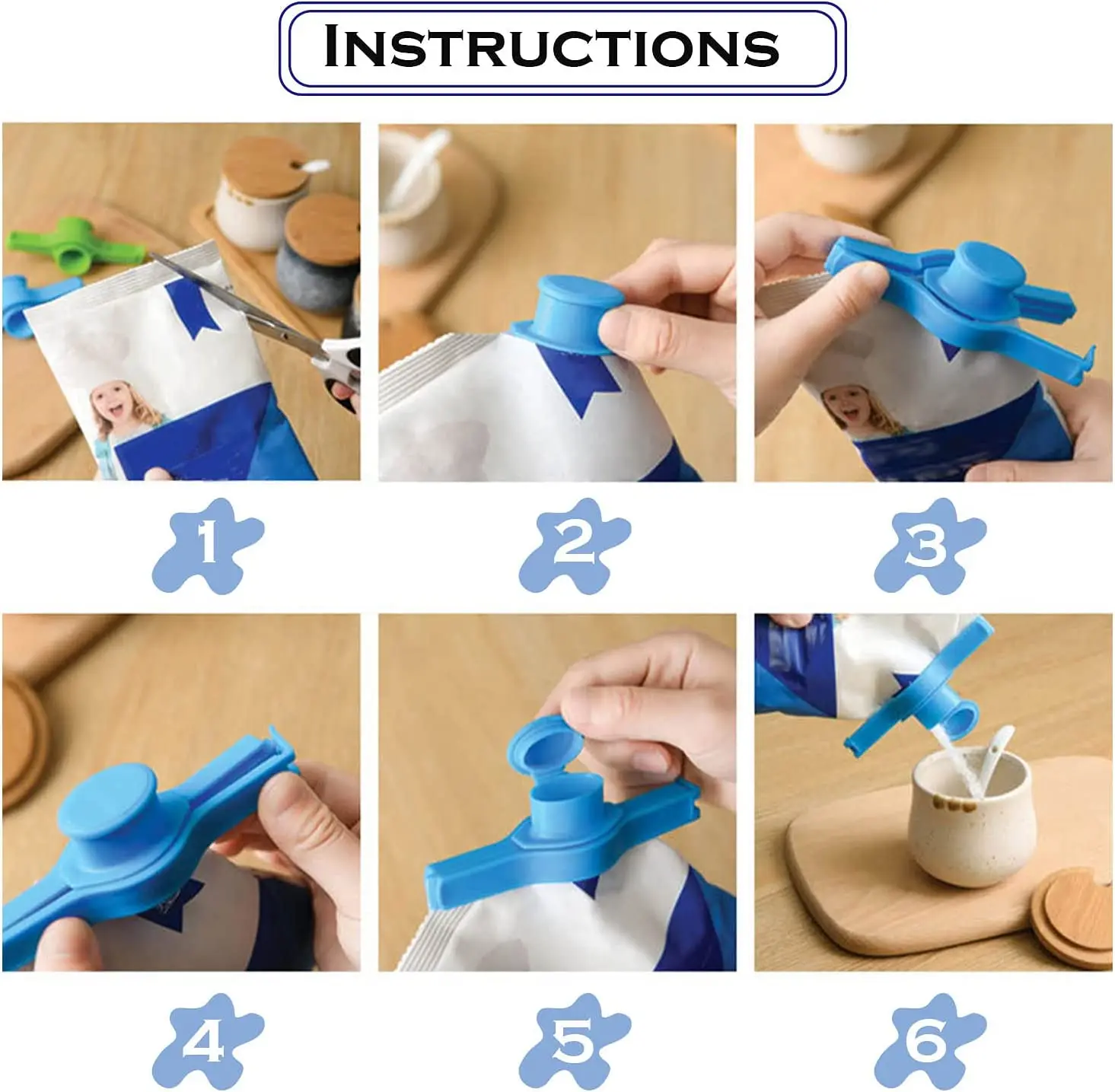 INSTRUCTIONS

1

2

3

4

5

6