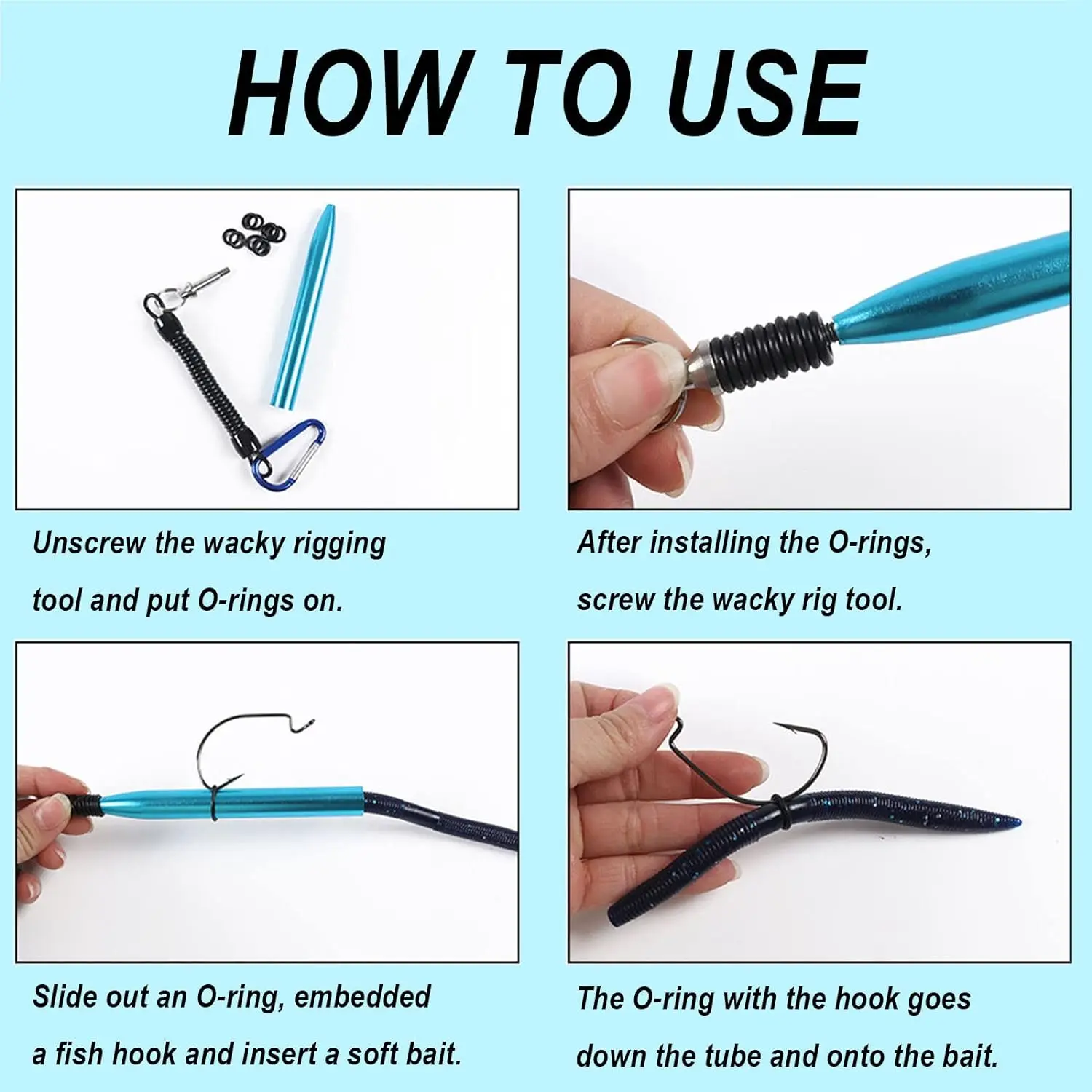 HOW TO USE

Unscrew the wacky rigging tool and put O-rings on.

After installing the O-rings, screw the wacky rig tool.

Slide out an O-ring, embedded a fish hook and insert a soft bait.

The O-ring with the hook goes down the tube and onto the bait.