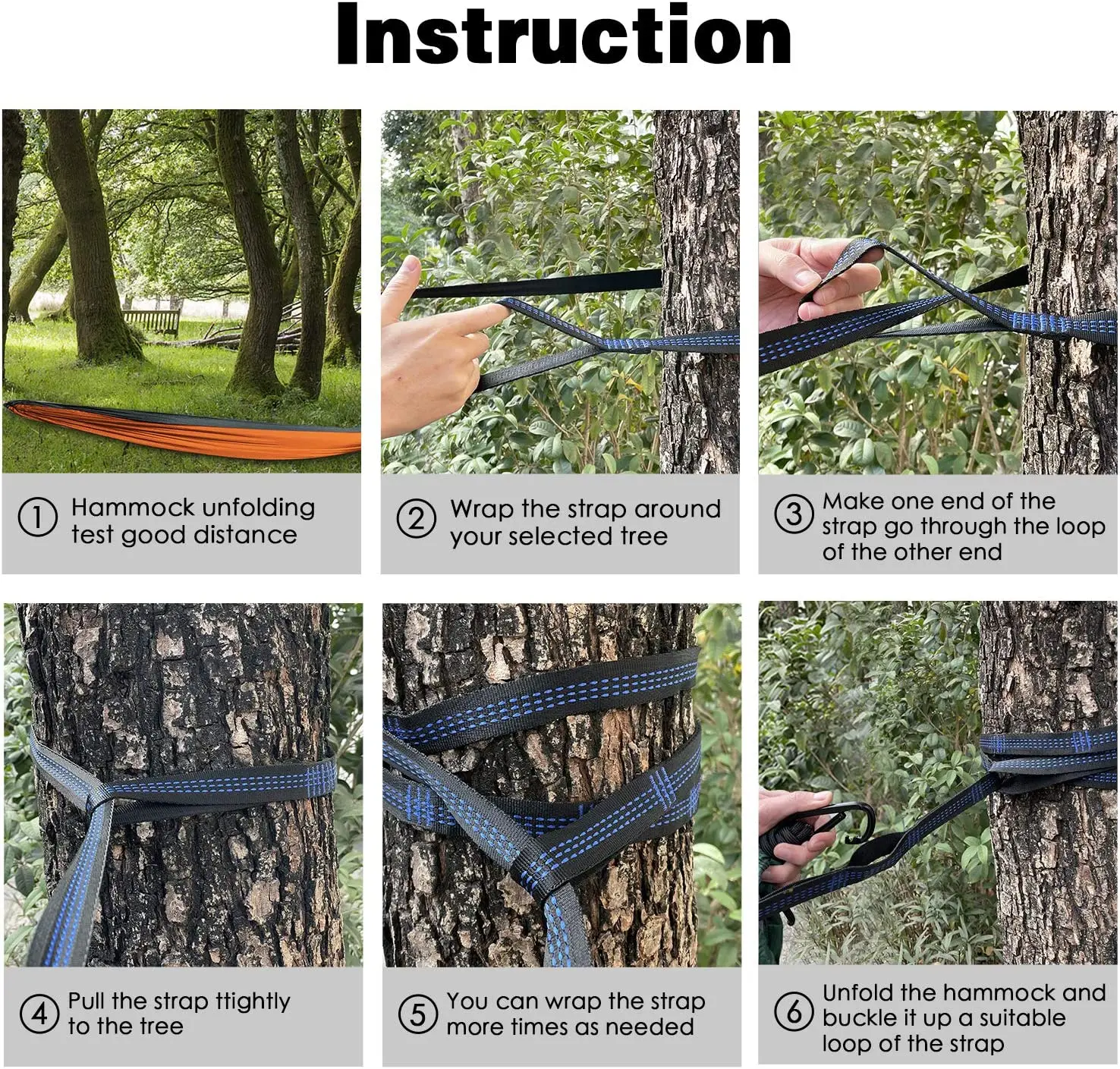 Instruction

① Hammock unfolding test good distance

② Wrap the strap around your selected tree

③ Make one end of the strap go through the loop of the other end

④ Pull the strap ttightly to the tree

⑤ You can wrap the strap more times as needed

⑥ Unfold the hammock and buckle it up a suitable loop of the strap