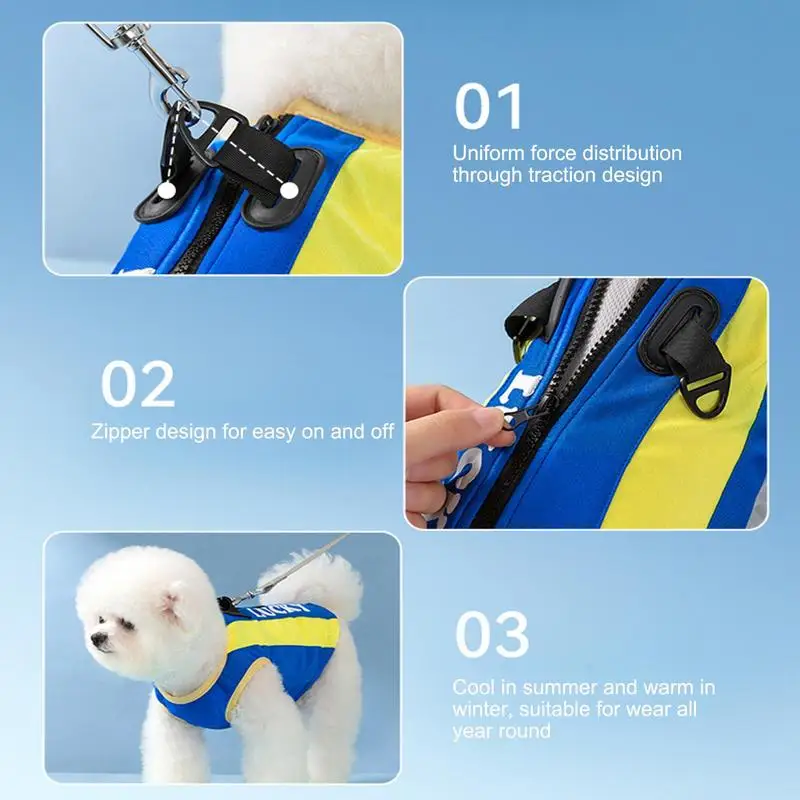 01

Uniform force distribution through traction design

02

Zipper design for easy on and off

LUCKY

03

Cool in summer and warm in winter, suitable for wear all year round