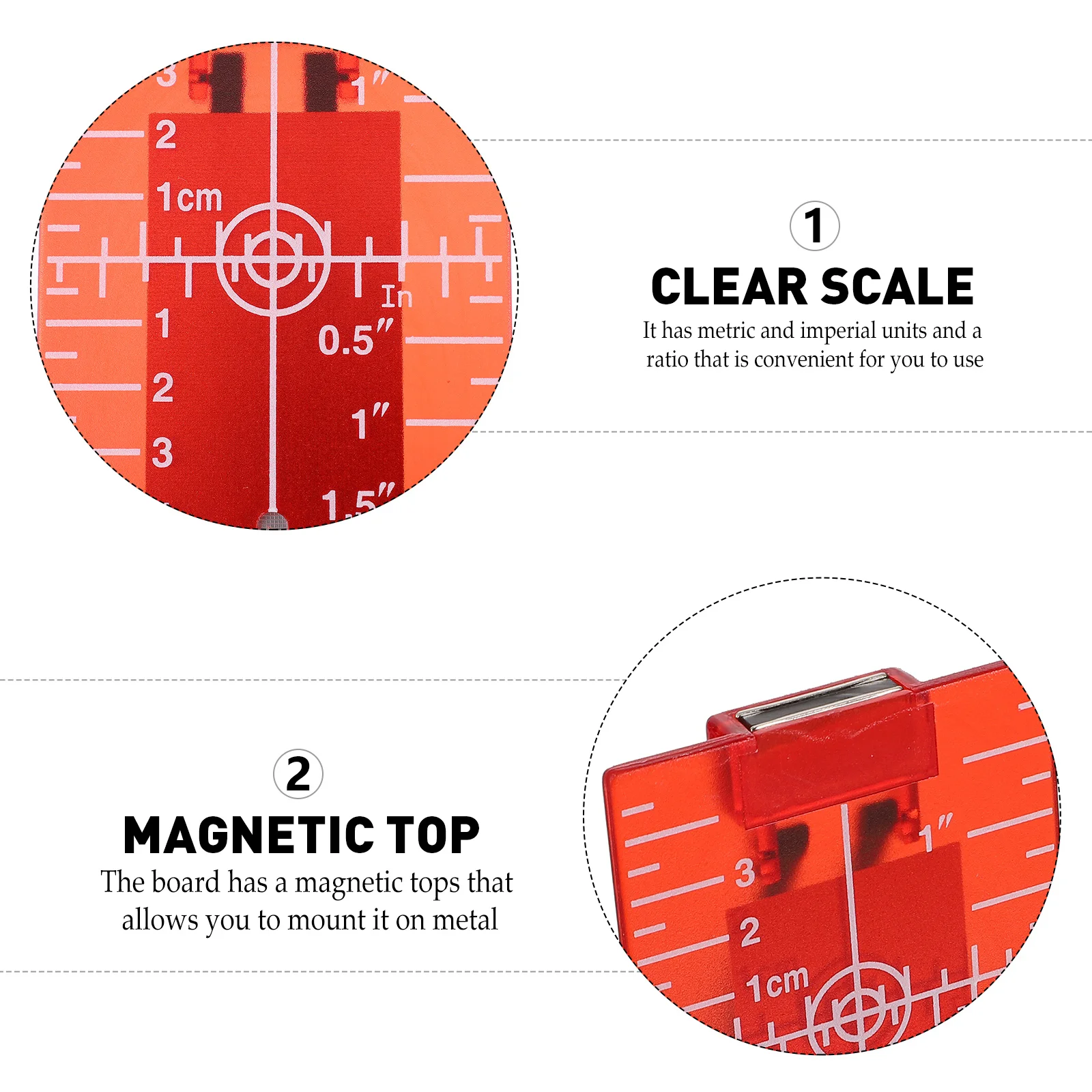 3
1″
2
1cm
In
1
0.5″
2
1″
3
1.5″

1
CLEAR SCALE
It has metric and imperial units and a ratio that is convenient for you to use

2
MAGNETIC TOP
The board has a magnetic tops that allows you to mount it on metal

1″
3
2
1cm