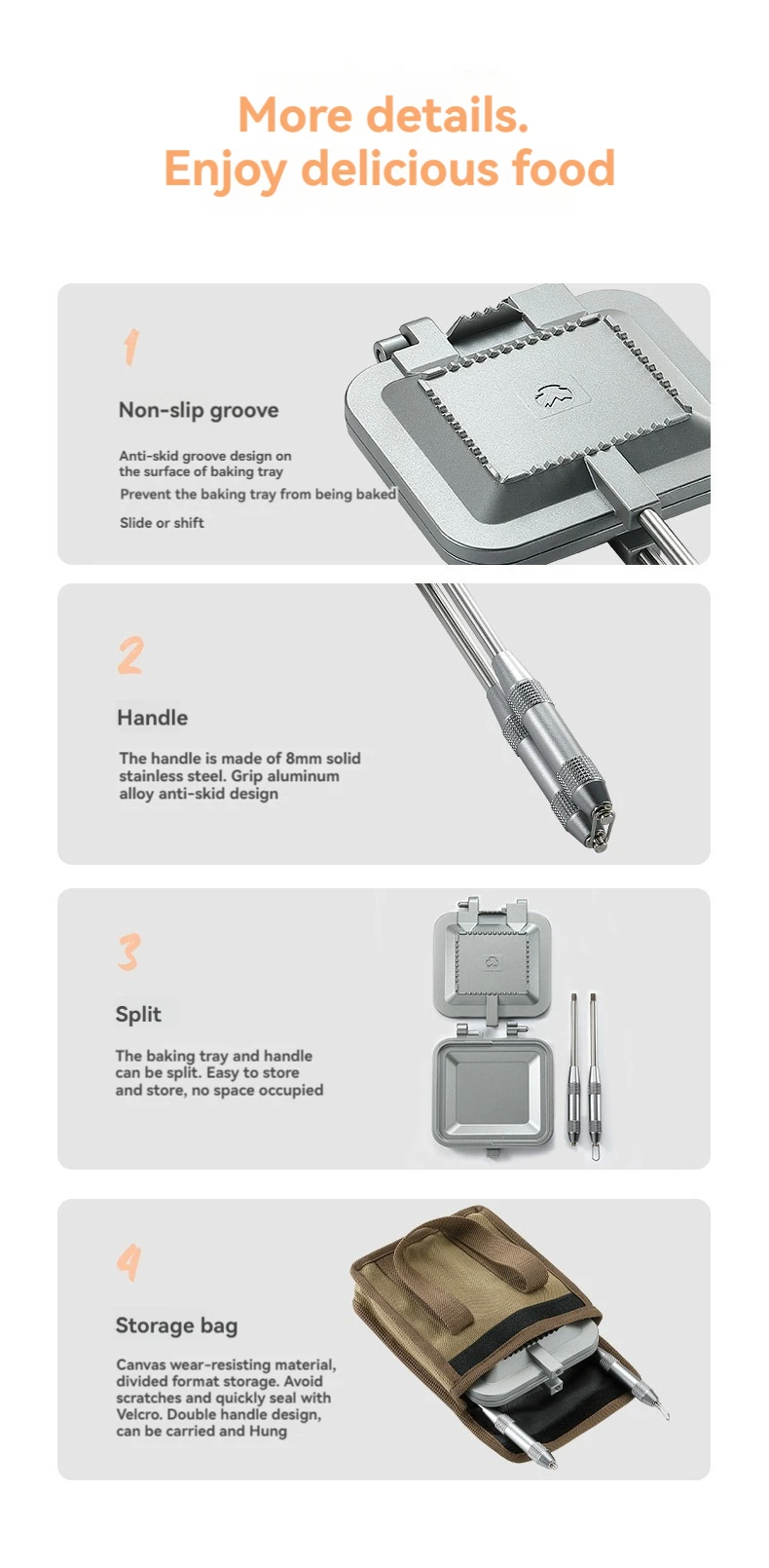 More details.
Enjoy delicious food

1

Non-slip groove

Anti-skid groove design on the surface of baking tray

Prevent the baking tray from being baked

Slide or shift

2

Handle

The handle is made of 8mm solid stainless steel. Grip aluminum alloy anti-skid design

3

Split

The baking tray and handle can be split. Easy to store and store, no space occupied

4

Storage bag

Canvas wear-resisting material, divided format storage. Avoid scratches and quickly seal with Velcro. Double handle design, can be carried and Hung