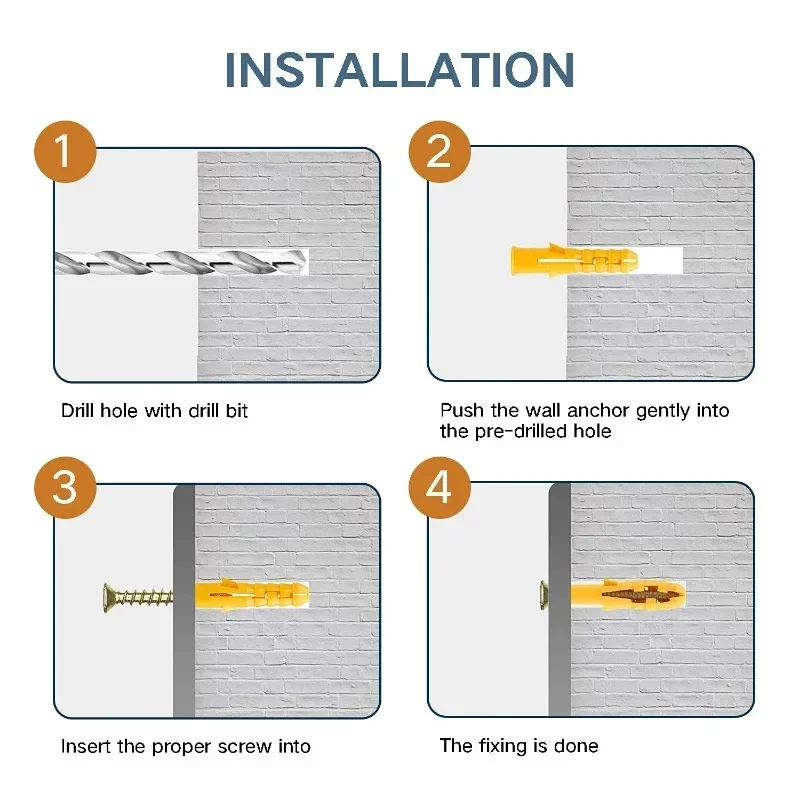 INSTALLATION

1

Drill hole with drill bit

2

Push the wall anchor gently into the pre-drilled hole

3

Insert the proper screw into

4

The fixing is done