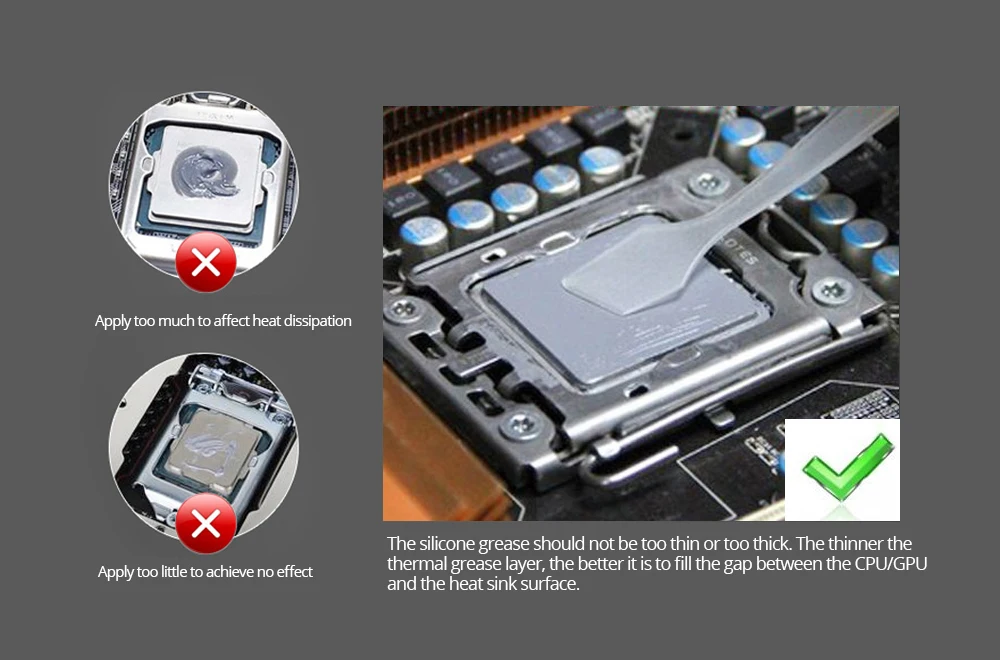 Apply too much to affect heat dissipation

Apply too little to achieve no effect

The silicone grease should not be too thin or too thick. The thinner the thermal grease layer, the better it is to fill the gap between the CPU/GPU and the heat sink surface.