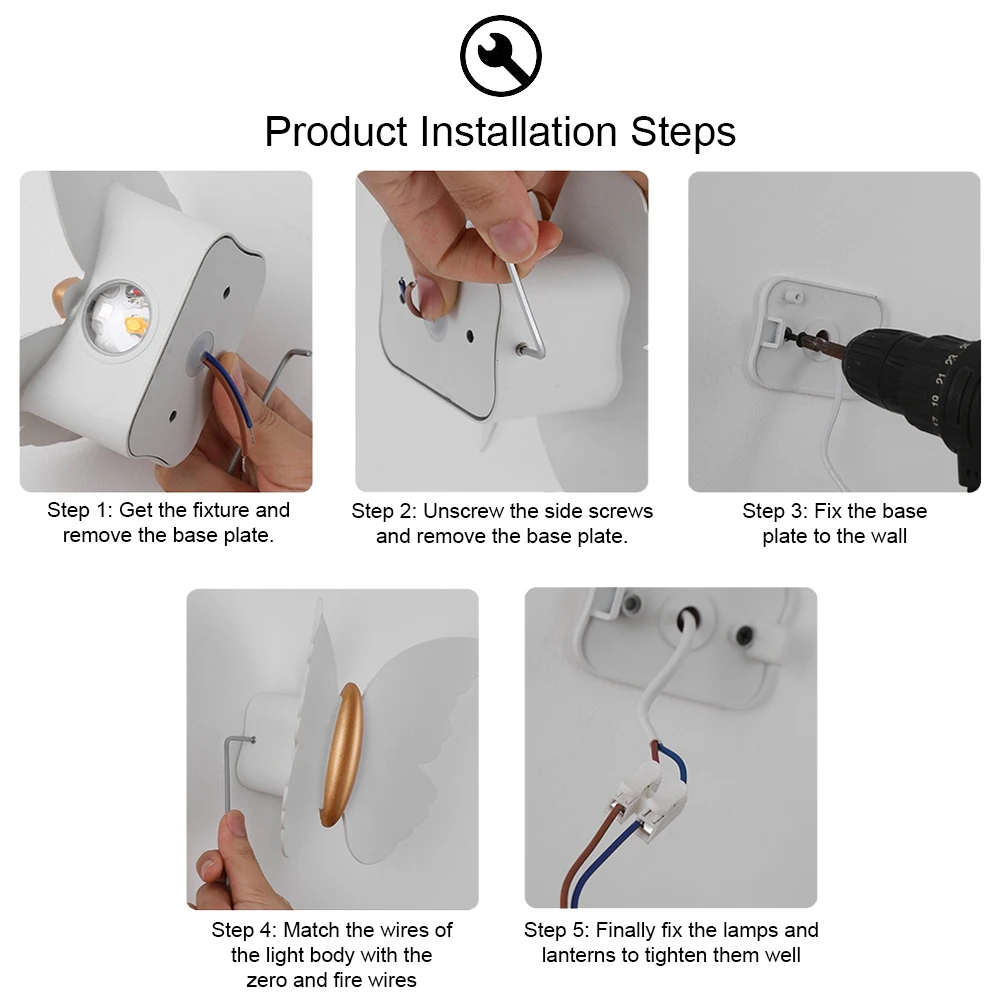 Product Installation Steps

Step 1: Get the fixture and remove the base plate.

Step 2: Unscrew the side screws and remove the base plate.

Step 3: Fix the base plate to the wall

Step 4: Match the wires of the light body with the zero and fire wires

Step 5: Finally fix the lamps and lanterns to tighten them well