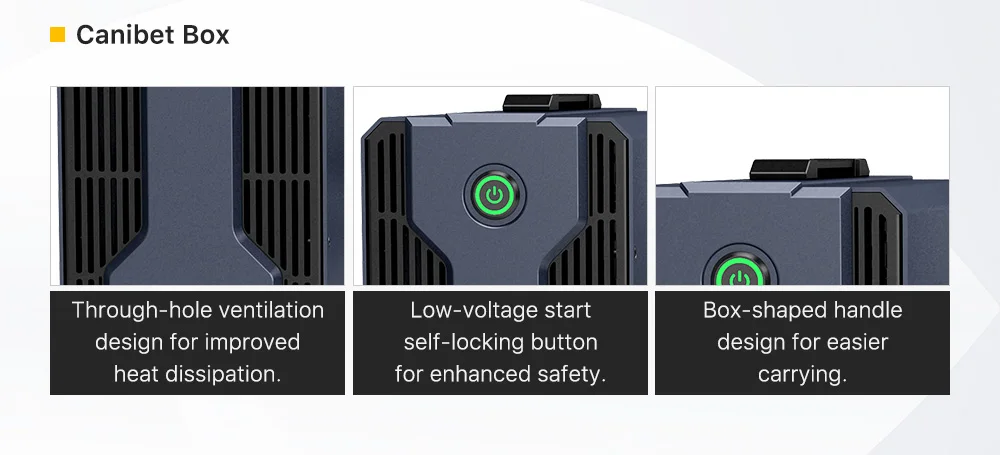 Canibet Box

Through-hole ventilation design for improved heat dissipation.

Low-voltage start self-locking button for enhanced safety.

Box-shaped handle design for easier carrying.