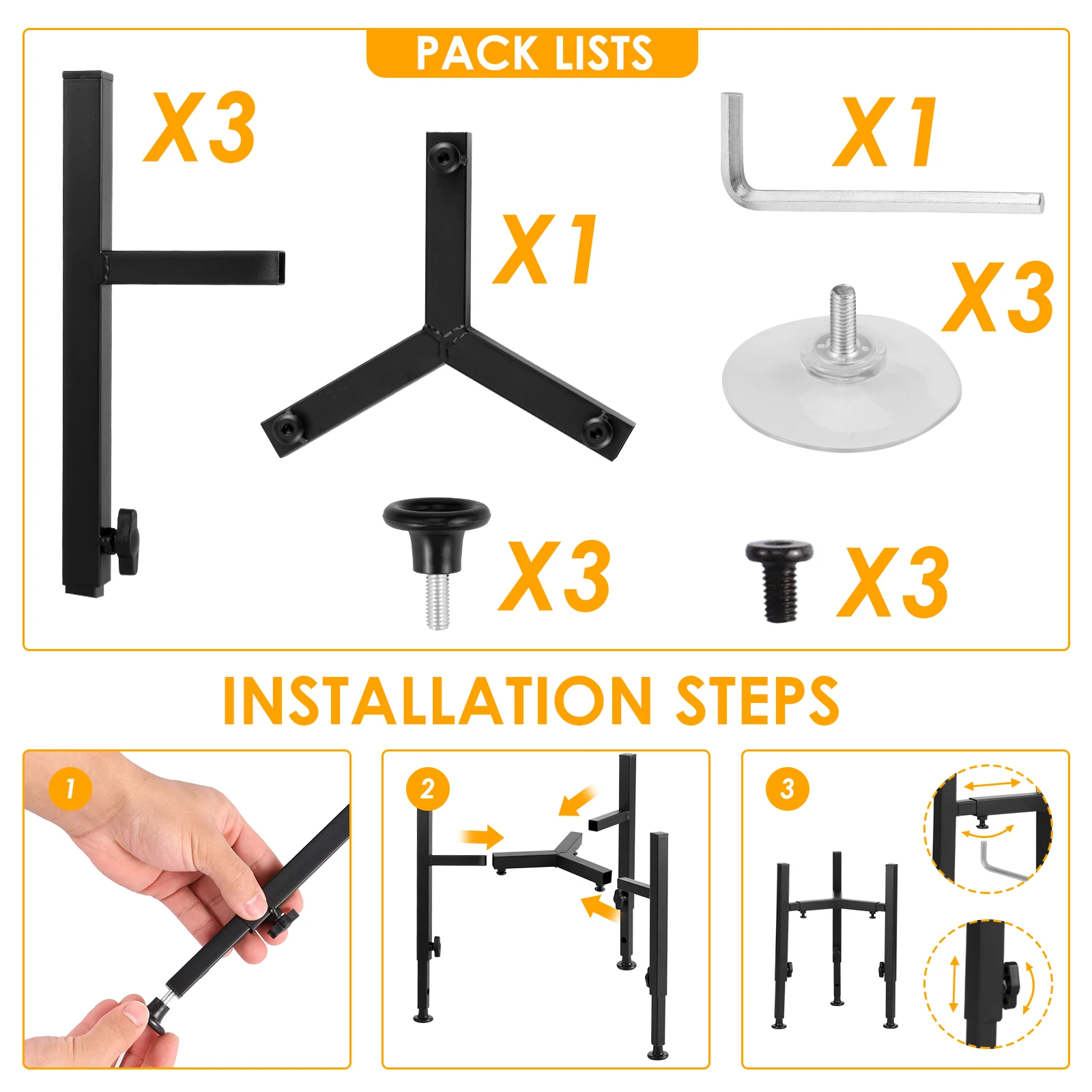 PACK LISTS

X3

X1

X1

X3

X3

X3

INSTALLATION STEPS

1

2

3