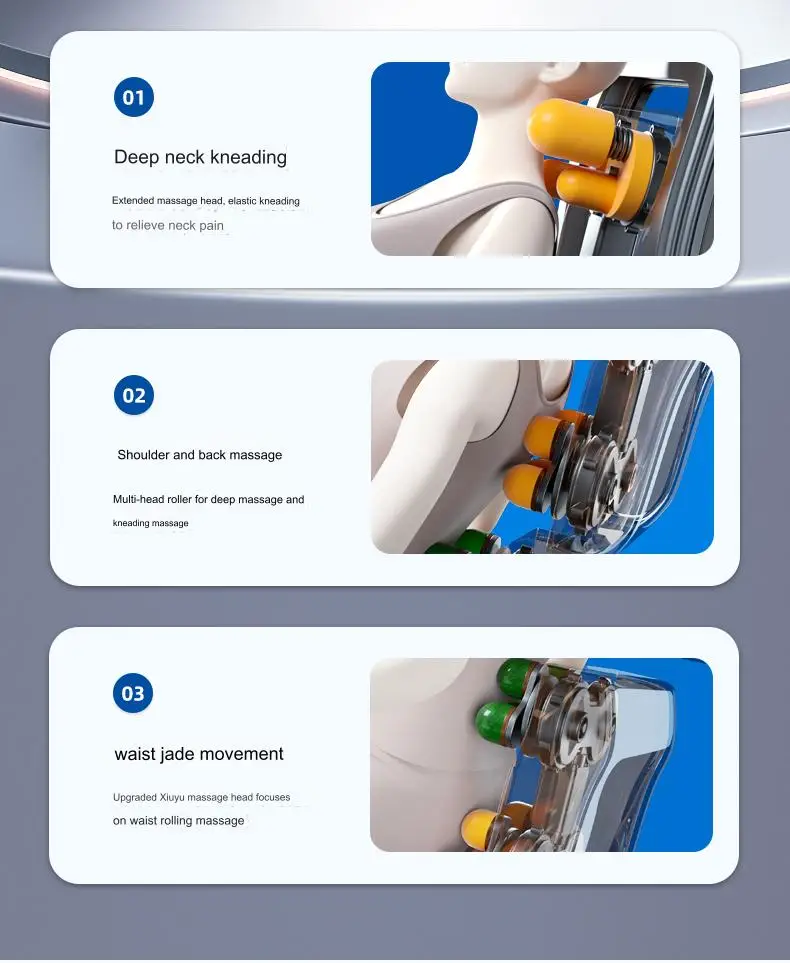 01

Deep neck kneading

Extended massage head, elastic kneading to relieve neck pain

02

Shoulder and back massage

Multi-head roller for deep massage and kneading massage

03

waist jade movement

Upgraded Xiuyu massage head focuses on waist rolling massage