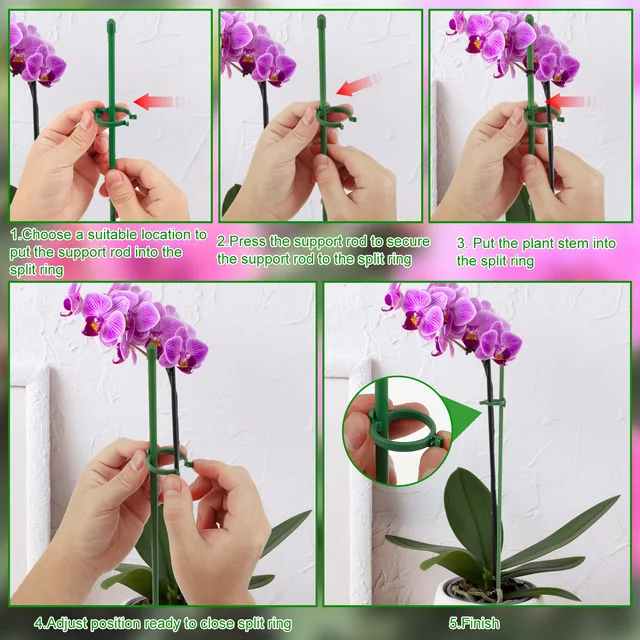 1.Choose a suitable location to put the support rod into the split ring

2.Press the support rod to secure the support rod to the split ring

3. Put the plant stem into the split ring

4.Adjust position ready to close split ring

5.Finish