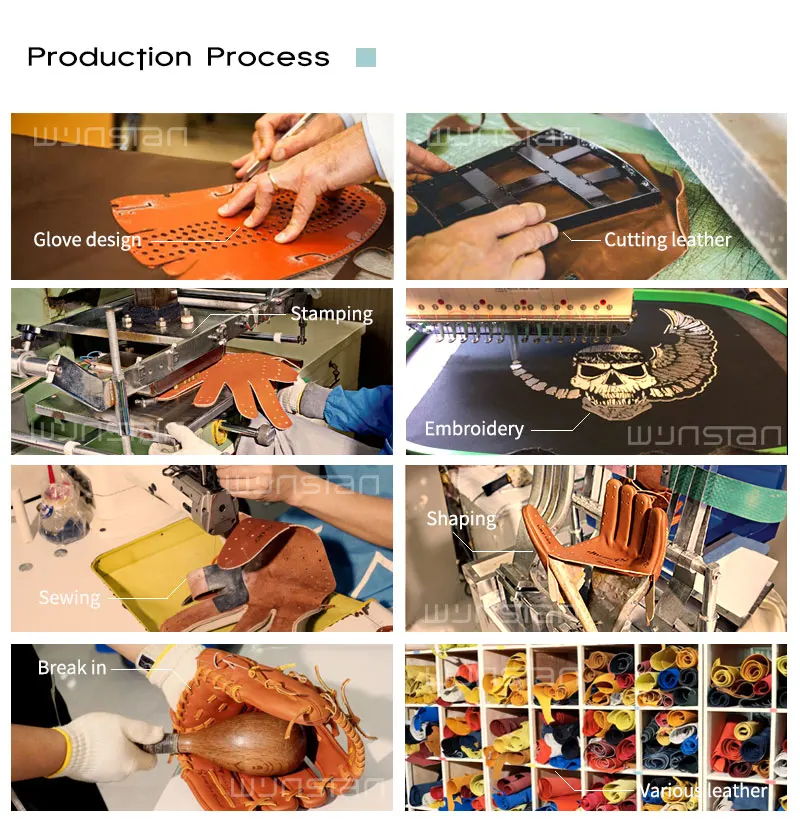 Production Process

WYNSTAN
Glove design

WYNSTAN
Cutting leather

Stamping
WYNSTAN

Embroidery
WYNSTAN

WYNSTAN
Sewing

Shaping
WYNSTAN

Break in
WYNSTAN

WYNSTAN
Various leather