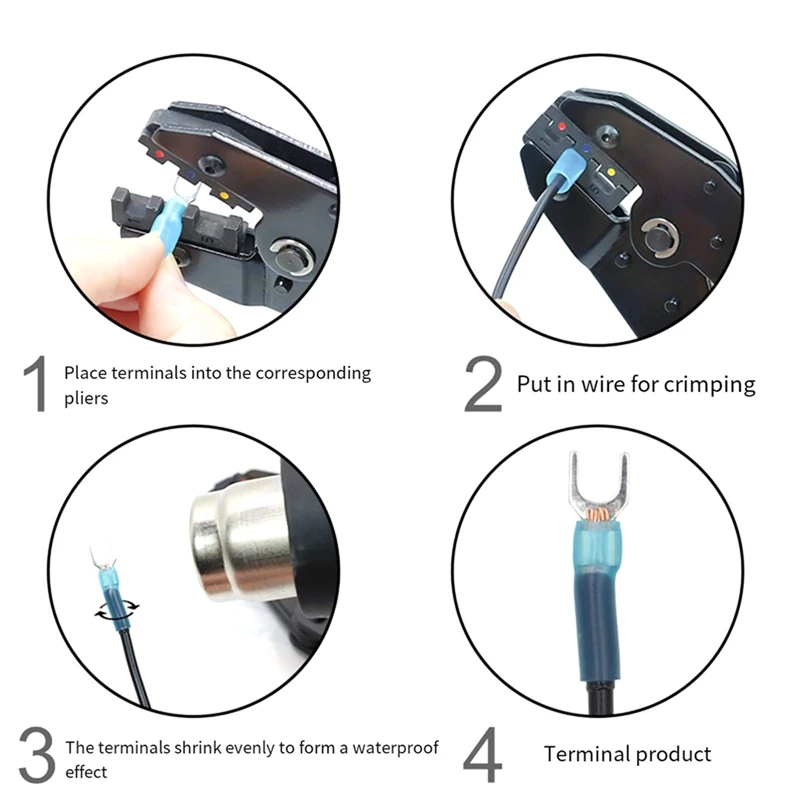 1 Place terminals into the corresponding pliers

2 Put in wire for crimping

3 The terminals shrink evenly to form a waterproof effect

4 Terminal product