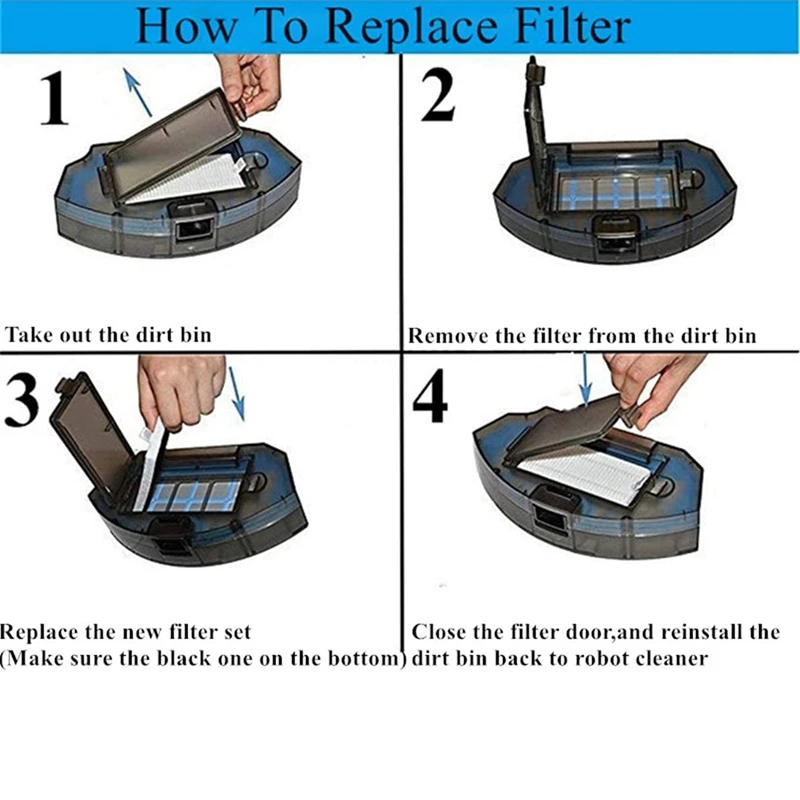 How To Replace Filter

1

Take out the dirt bin

2

Remove the filter from the dirt bin

3

Replace the new filter set
(Make sure the black one on the bottom)

4

Close the filter door,and reinstall the dirt bin back to robot cleaner