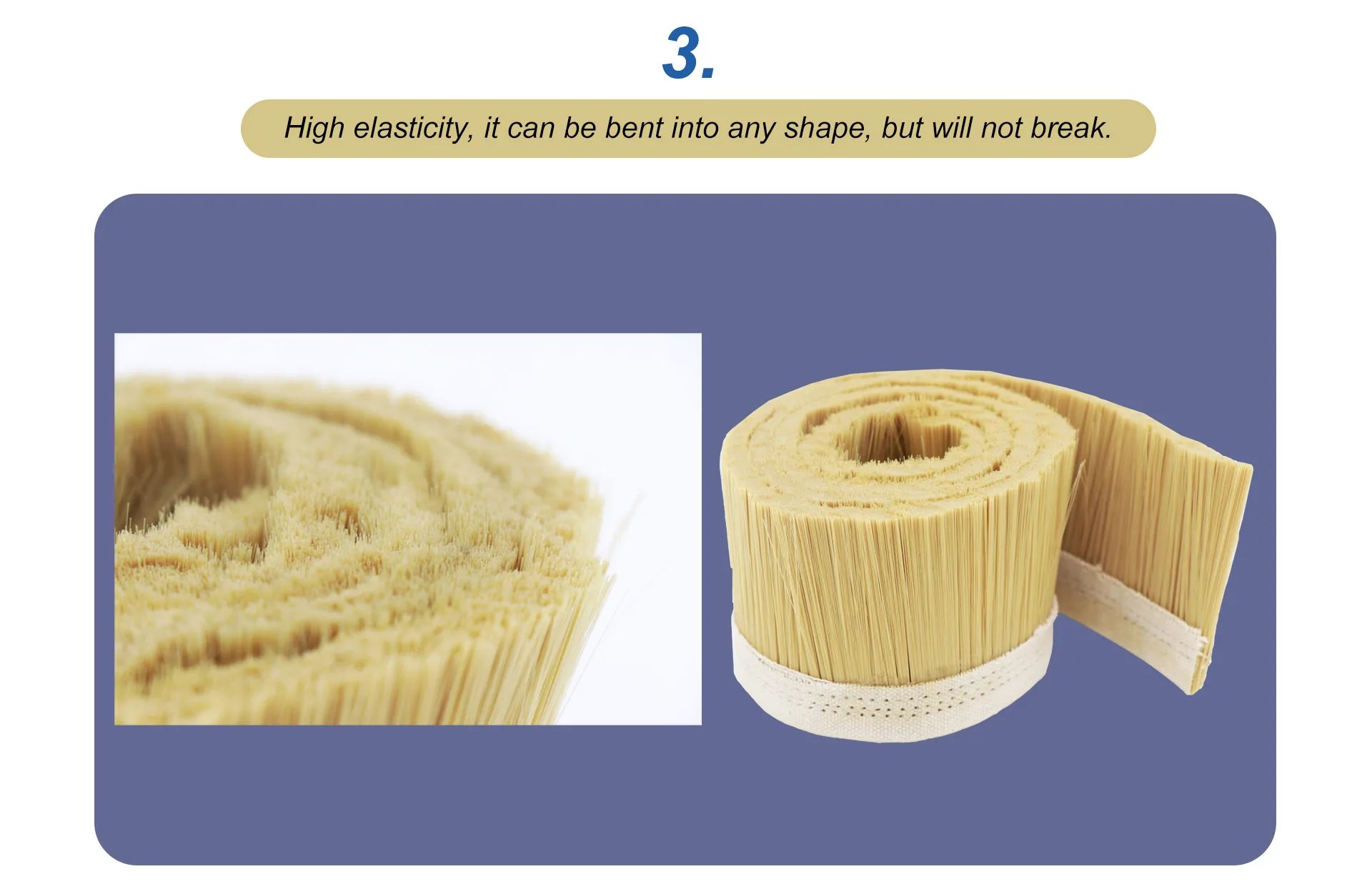 3.

High elasticity, it can be bent into any shape, but will not break.