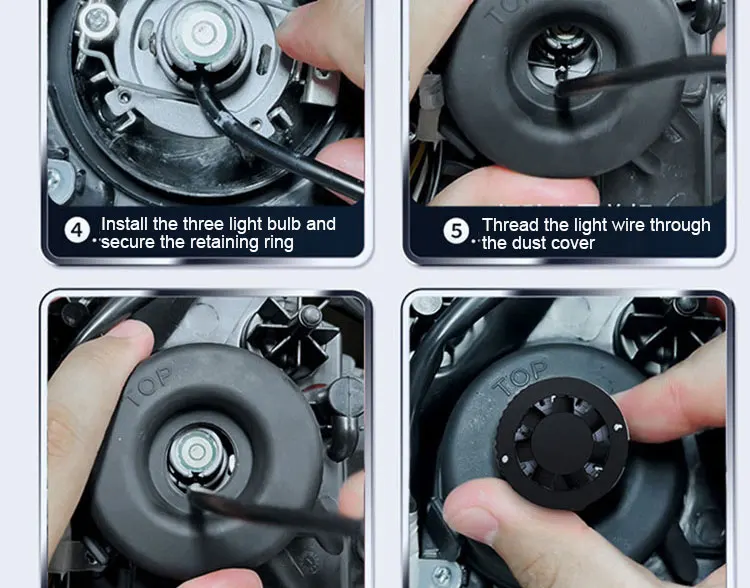 TOP

4 Install the three light bulb and secure the retaining ring

5 Thread the light wire through the dust cover

TOP

TOP