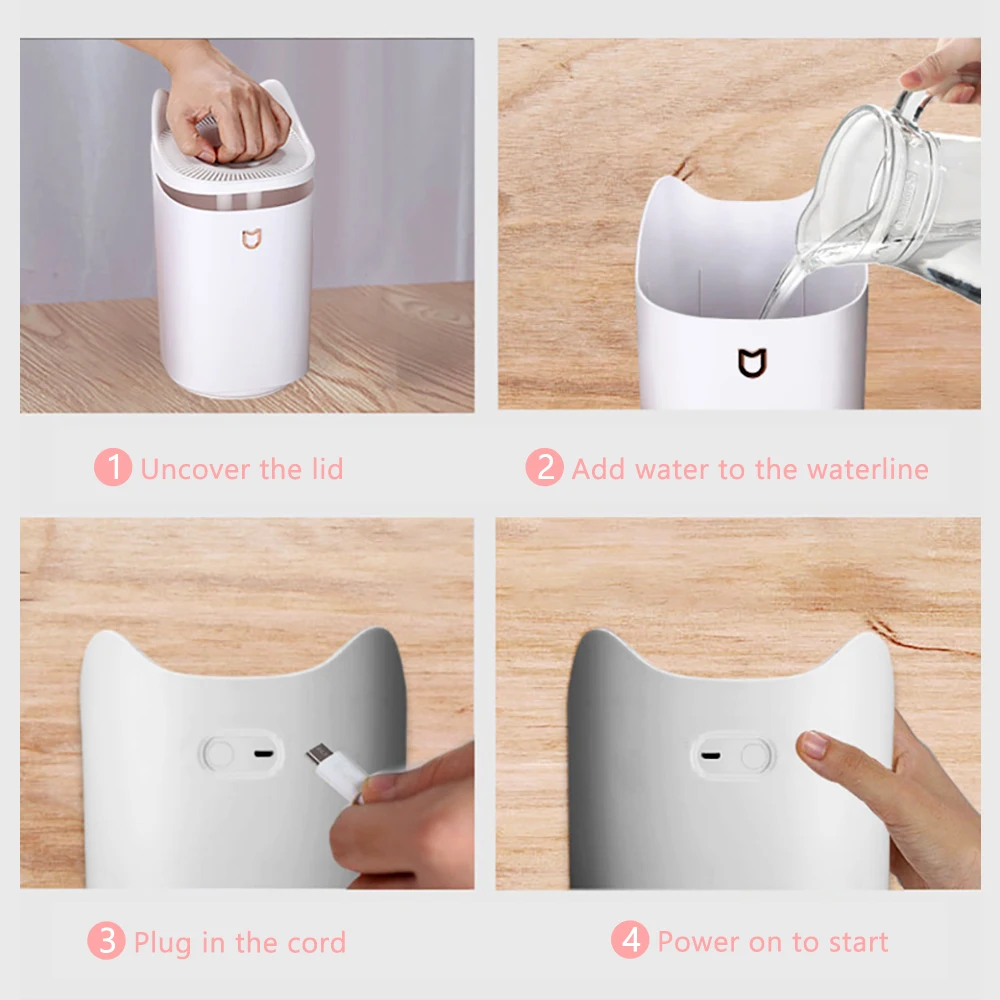 1 Uncover the lid

2 Add water to the waterline

3 Plug in the cord

4 Power on to start