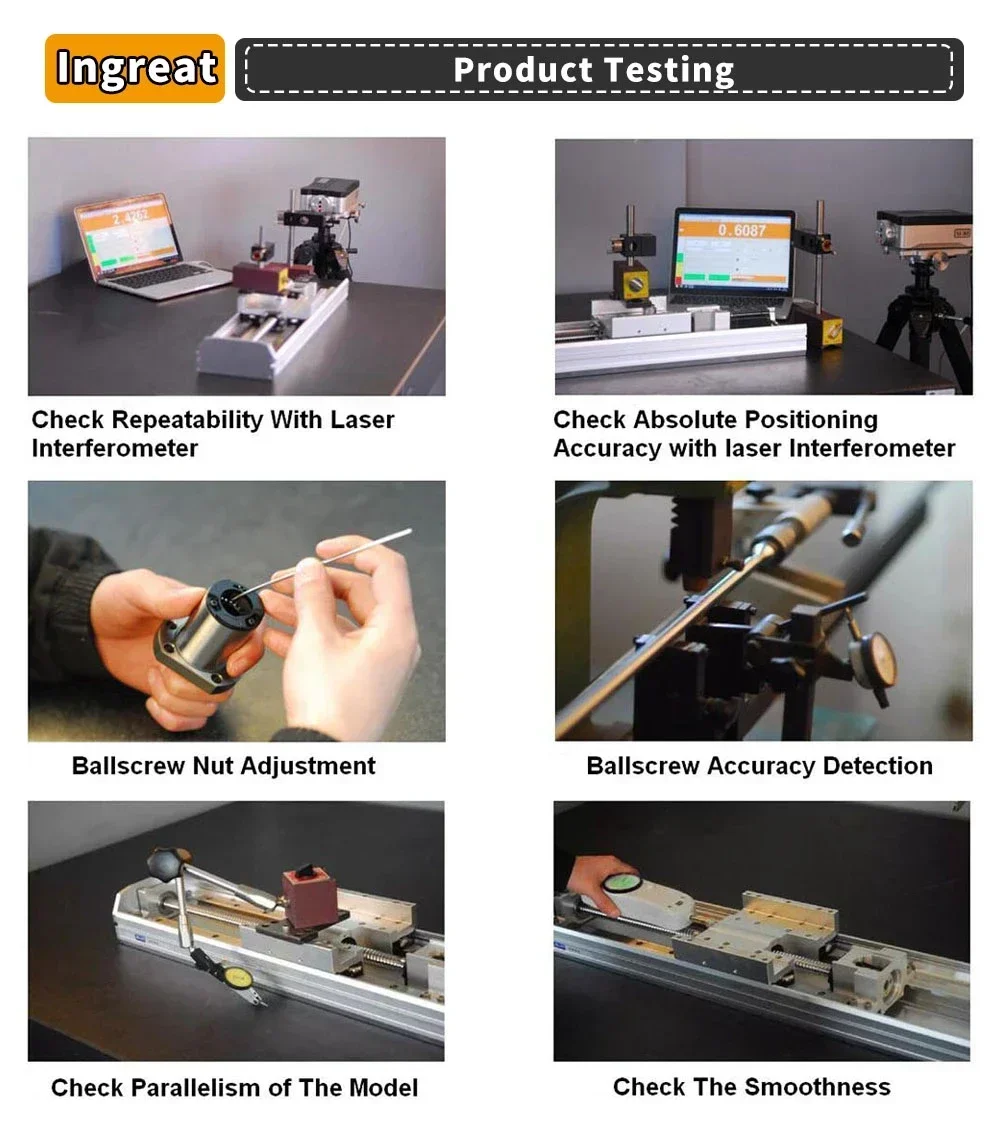 Ingreat

Product Testing

2.4262

Check Repeatability With Laser Interferometer

0.6087

Check Absolute Positioning Accuracy with laser Interferometer

Ballscrew Nut Adjustment

Ballscrew Accuracy Detection

Check Parallelism of The Model

Check The Smoothness