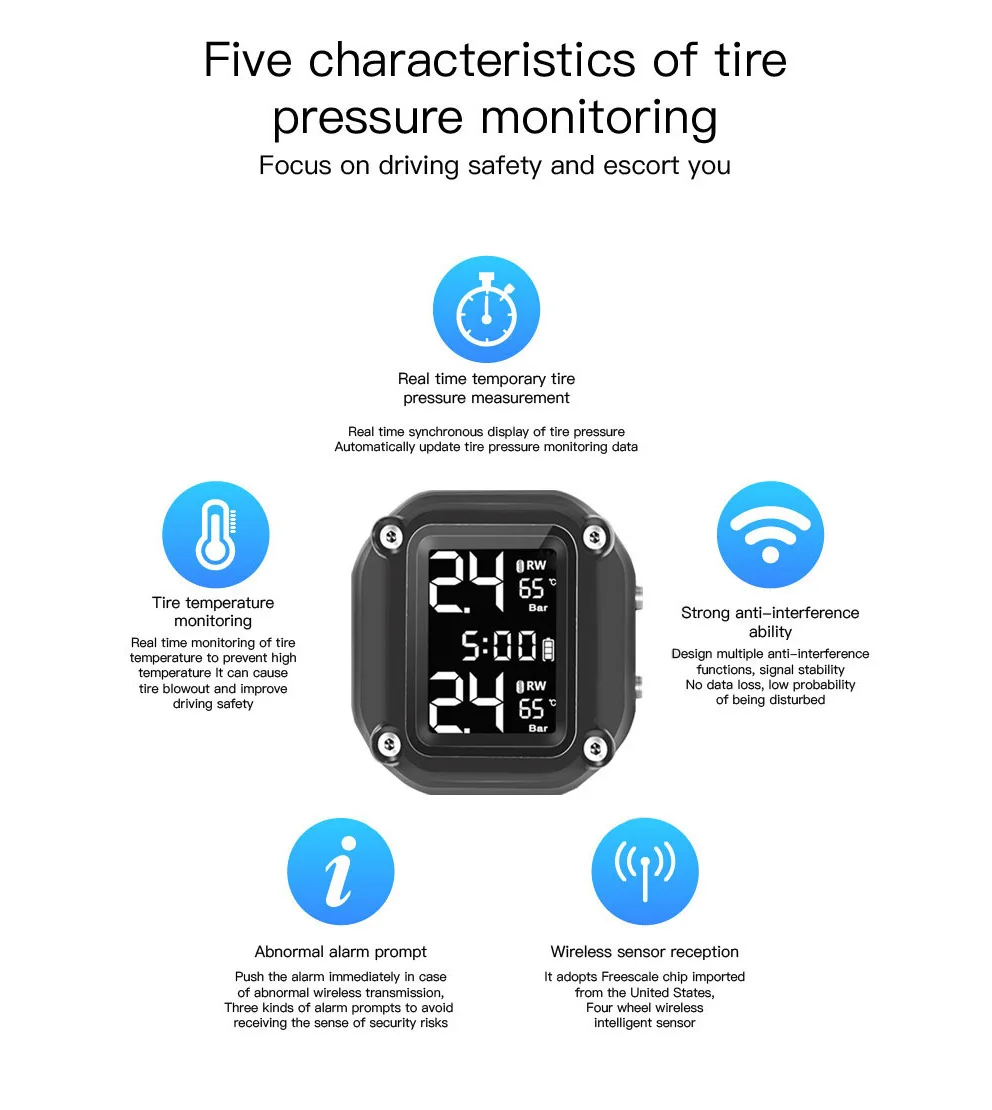 Five characteristics of tire pressure monitoring

Focus on driving safety and escort you

Real time temporary tire pressure measurement

Real time synchronous display of tire pressure
Automatically update tire pressure monitoring data

Tire temperature monitoring

Real time monitoring of tire temperature to prevent high temperature It can cause tire blowout and improve driving safety

2.4 RW 65 ℃ Bar
5:00
2.4 RW 65 ℃ Bar

Strong anti-interference ability

Design multiple anti-interference functions, signal stability
No data loss, low probability of being disturbed

Abnormal alarm prompt

Push the alarm immediately in case of abnormal wireless transmission,
Three kinds of alarm prompts to avoid receiving the sense of security risks

Wireless sensor reception

It adopts Freescale chip imported from the United States,
Four wheel wireless intelligent sensor