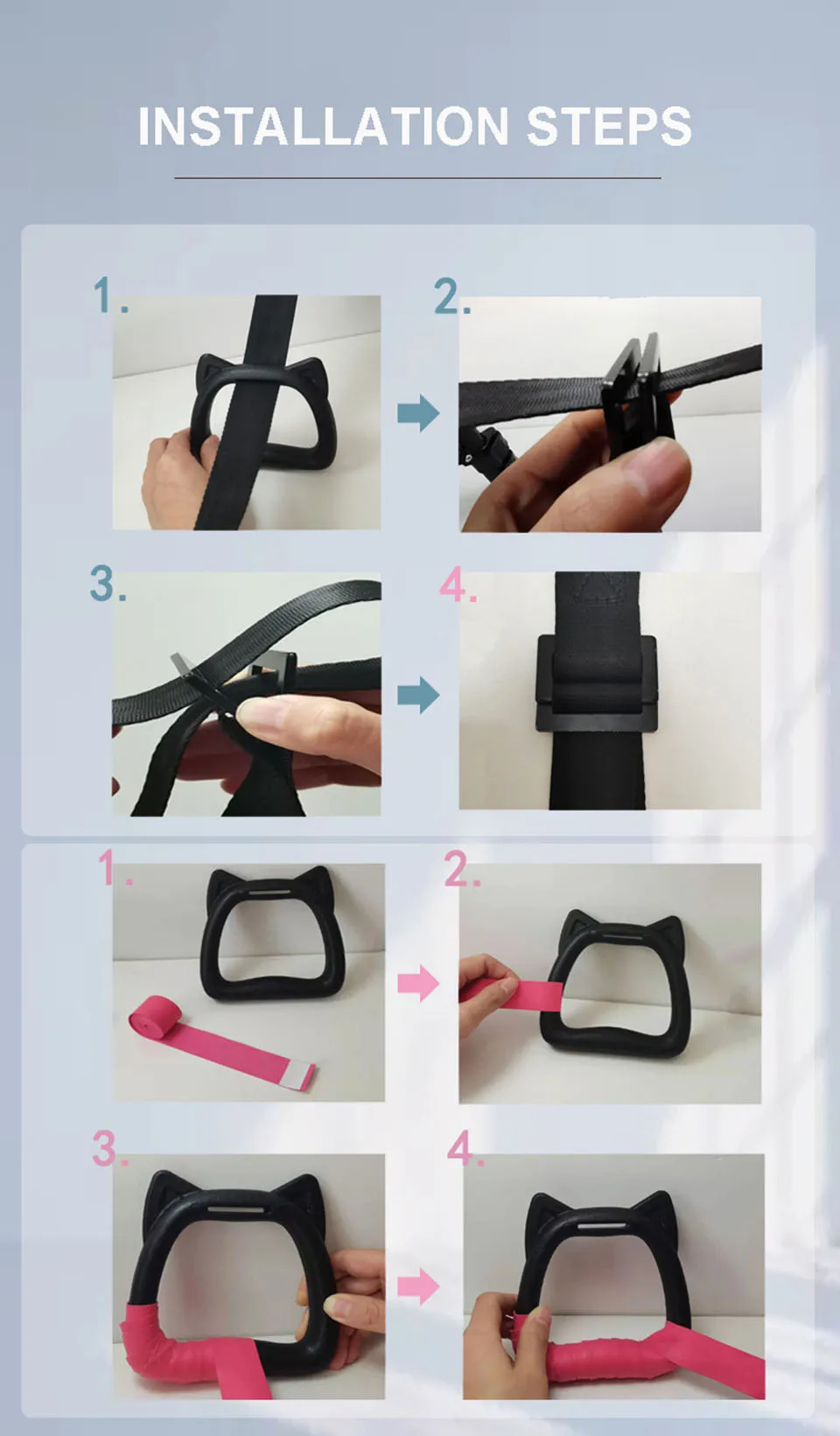 INSTALLATION STEPS

1.

2.

3.

4.

1.

2.

3.

4.