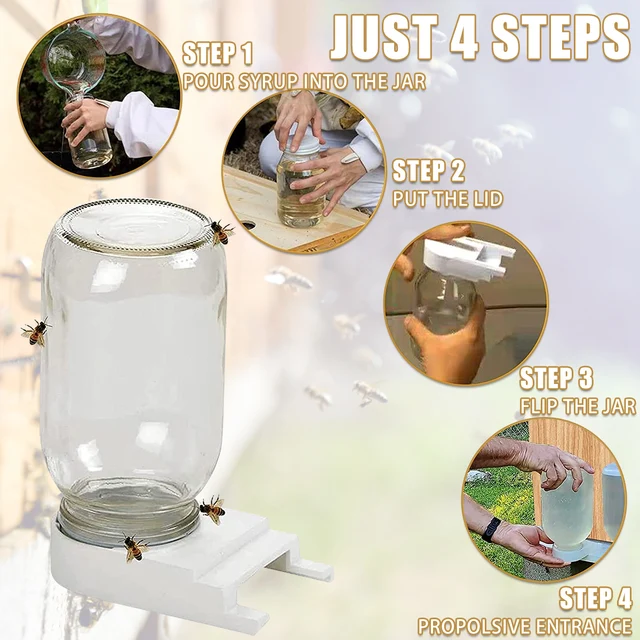 JUST 4 STEPS

STEP 1
POUR SYRUP INTO THE JAR

STEP 2
PUT THE LID

STEP 3
FLIP THE JAR

STEP 4
PROPOLSIVE ENTRANCE