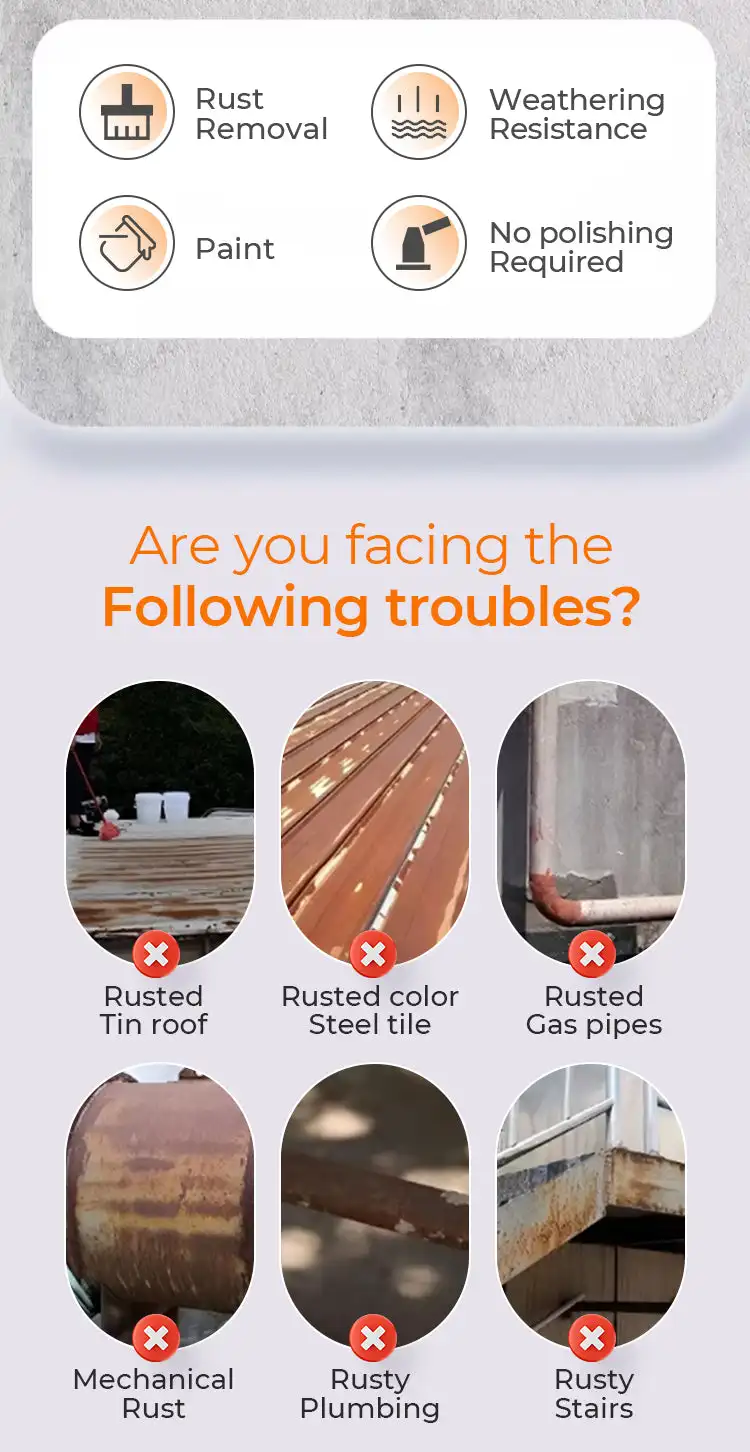 Rust Removal

Weathering Resistance

Paint

No polishing Required

Are you facing the
Following troubles?

Rusted Tin roof

Rusted color Steel tile

Rusted Gas pipes

Mechanical Rust

Rusty Plumbing

Rusty Stairs