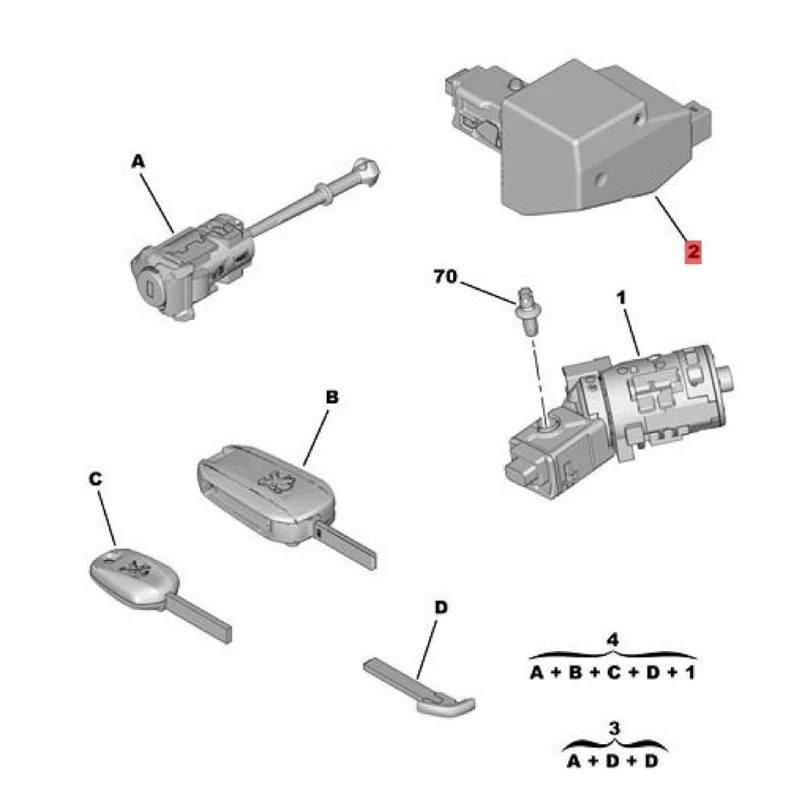 A

2

70

1

B

C

D

4
A + B + C + D + 1

3
A + D + D