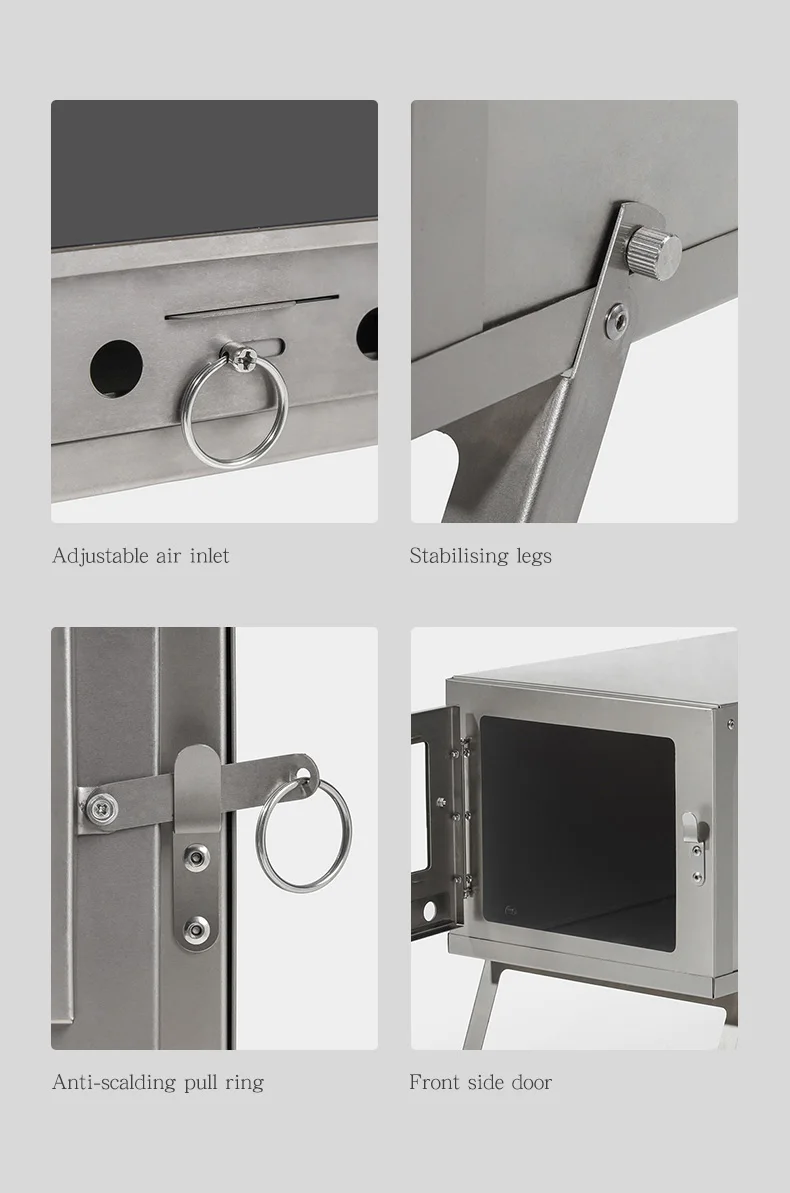 Adjustable air inlet

Stabilising legs

Anti-scalding pull ring

Front side door