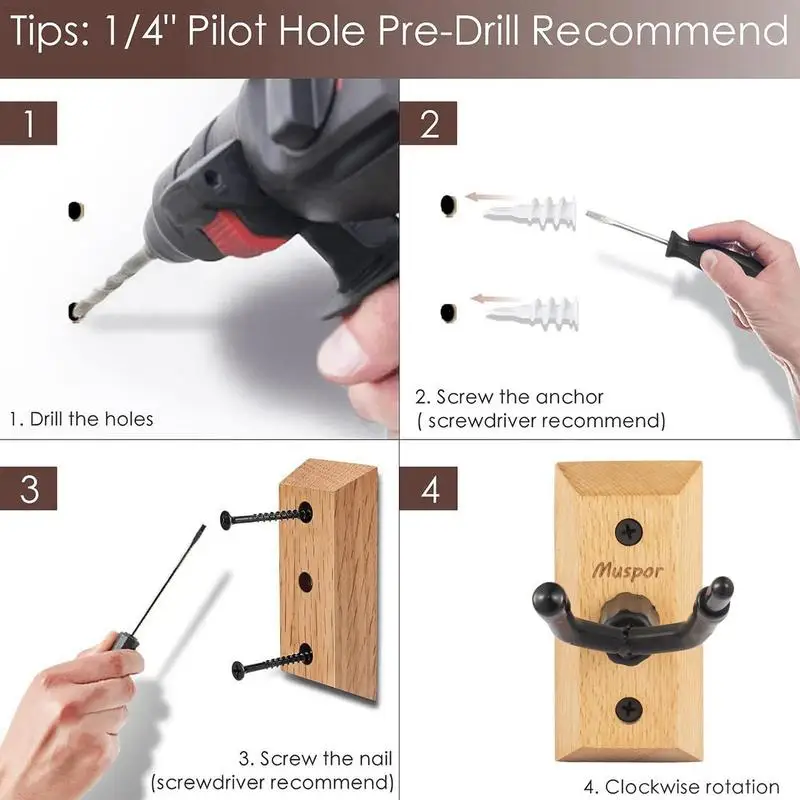 Tips: 1/4" Pilot Hole Pre-Drill Recommend

1

1. Drill the holes

2

2. Screw the anchor
( screwdriver recommend)

3

3. Screw the nail
(screwdriver recommend)

4

Muspor

4. Clockwise rotation