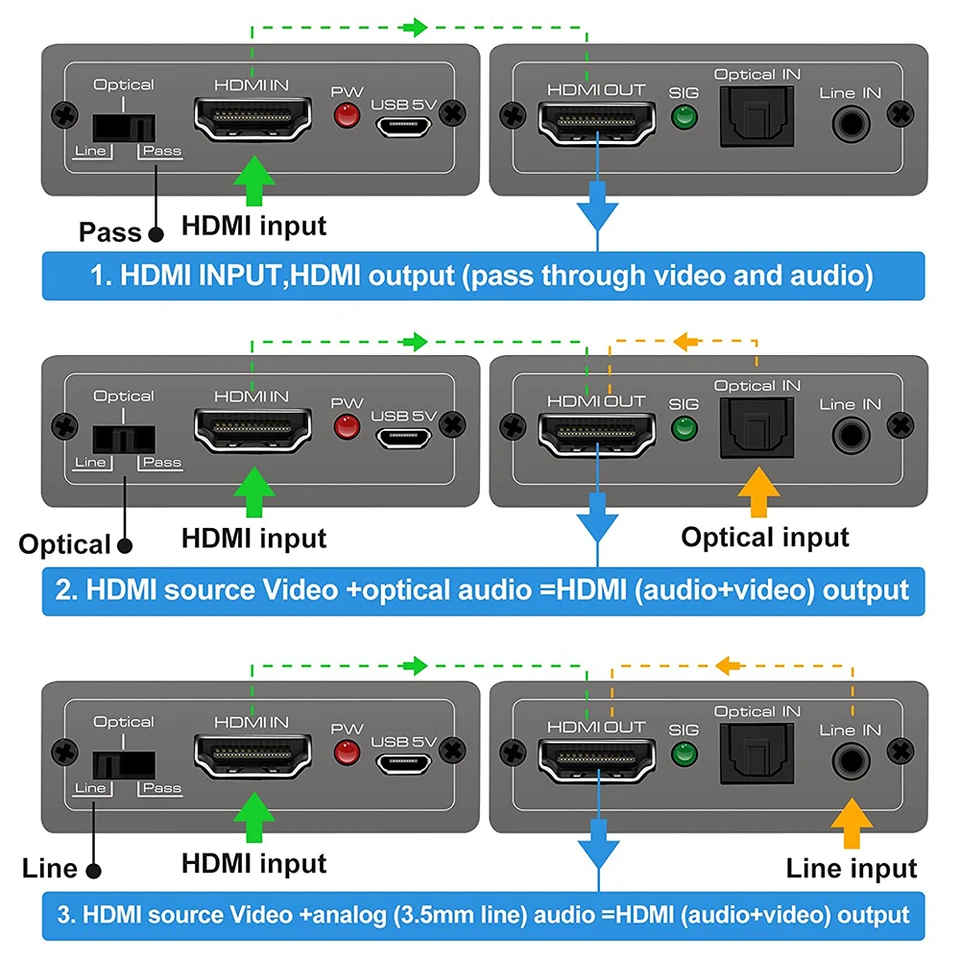 Optical
Line Pass
HDMI IN
PW
USB 5V
HDMI OUT
SIG
Optical IN
Line IN
Pass
HDMI input
1. HDMI INPUT,HDMI output (pass through video and audio)

Optical
Line Pass
HDMI IN
PW
USB 5V
HDMI OUT
SIG
Optical IN
Line IN
Optical
HDMI input
Optical input
2. HDMI source Video +optical audio =HDMI (audio+video) output

Optical
Line Pass
HDMI IN
PW
USB 5V
HDMI OUT
SIG
Optical IN
Line IN
Line
HDMI input
Line input
3. HDMI source Video +analog (3.5mm line) audio =HDMI (audio+video) output