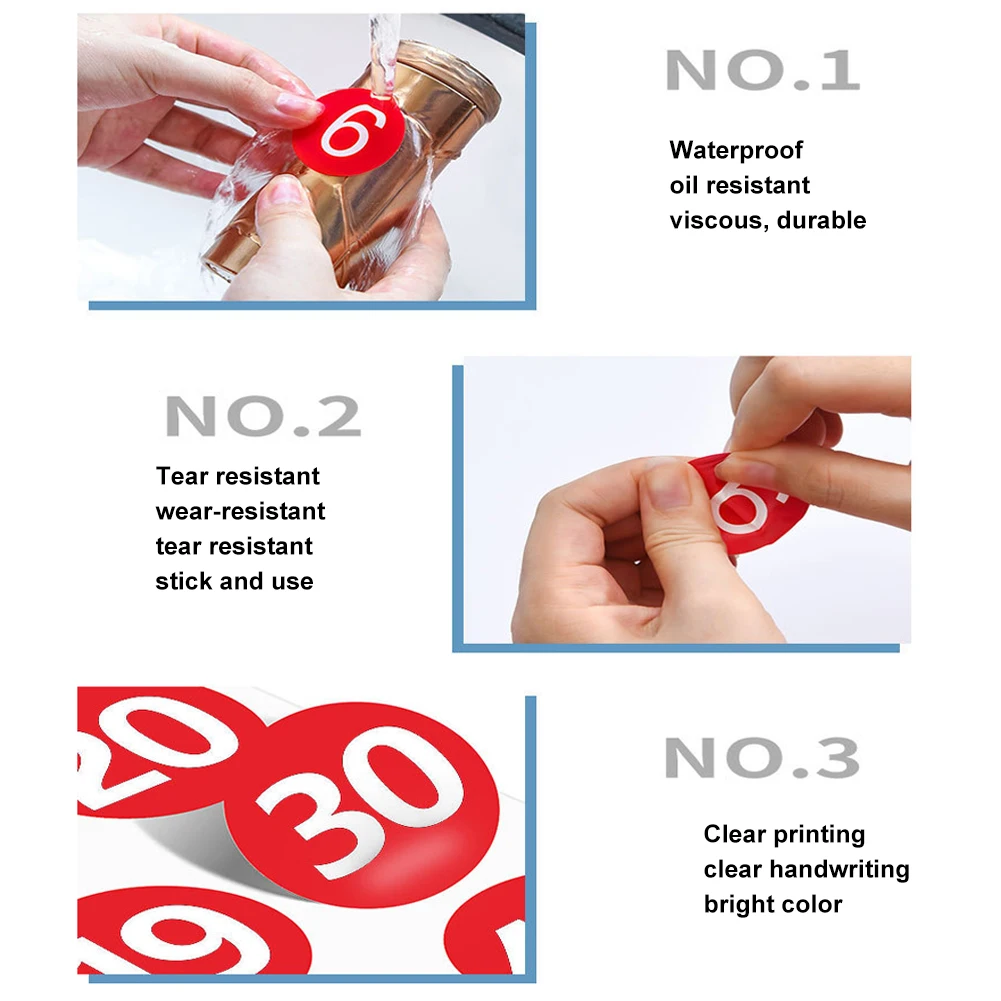 6

NO.1

Waterproof
oil resistant
viscous, durable

NO.2

Tear resistant
wear-resistant
tear resistant
stick and use

6.

20

30

19

NO.3

Clear printing
clear handwriting
bright color