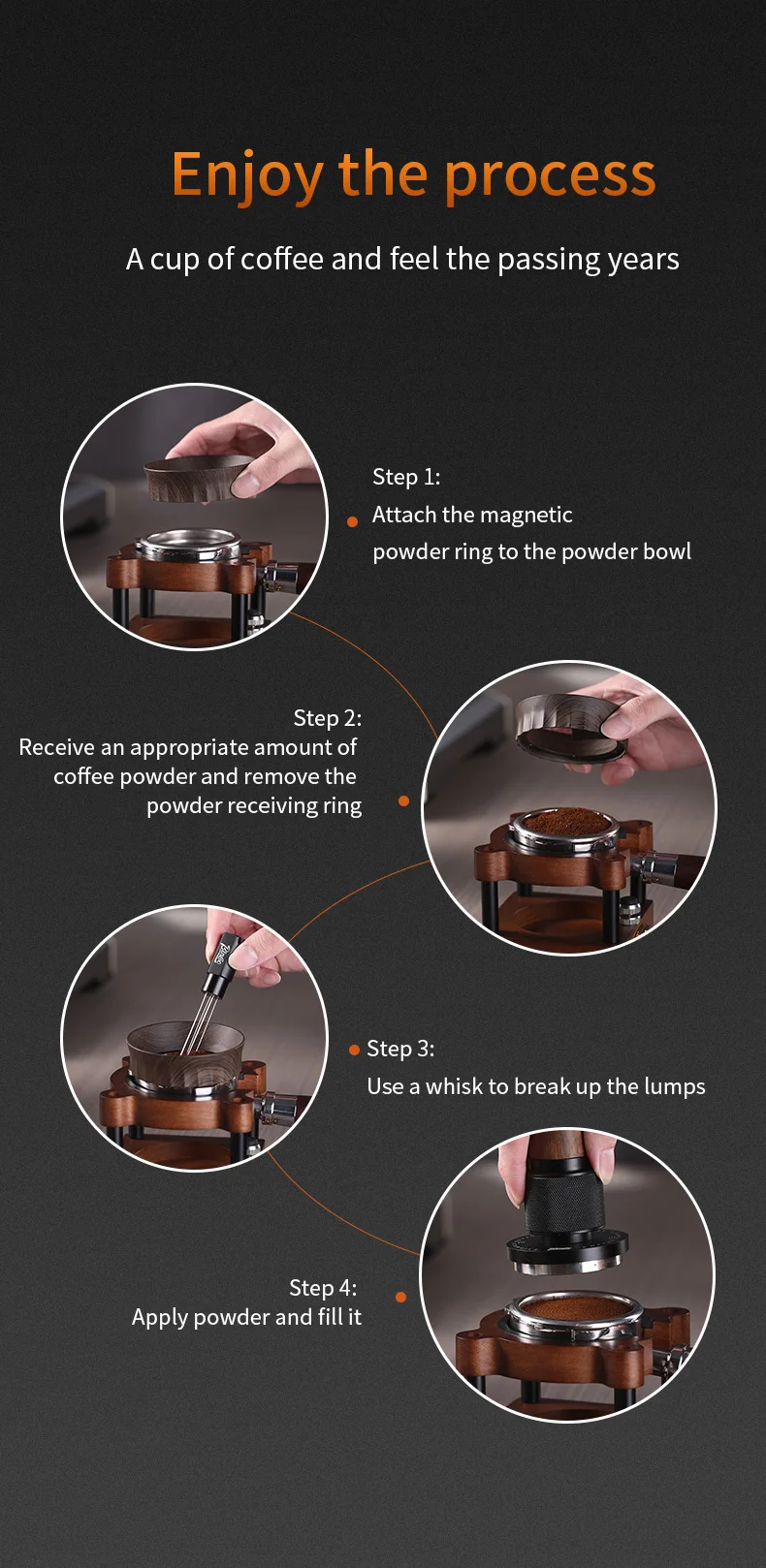 Enjoy the process

A cup of coffee and feel the passing years

Step 1:
Attach the magnetic powder ring to the powder bowl

Step 2:
Receive an appropriate amount of coffee powder and remove the powder receiving ring

Step 3:
Use a whisk to break up the lumps

Step 4:
Apply powder and fill it