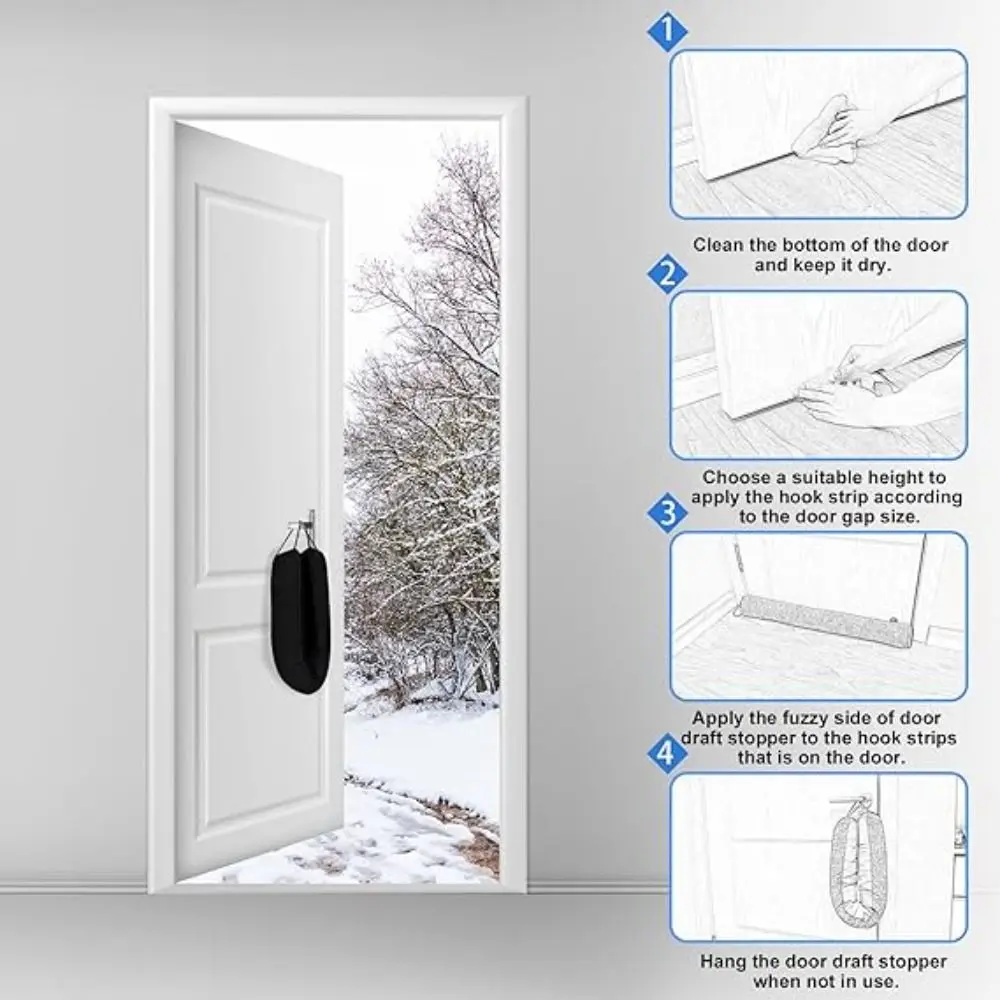 1

Clean the bottom of the door and keep it dry.

2

Choose a suitable height to apply the hook strip according to the door gap size.

3

Apply the fuzzy side of door draft stopper to the hook strips that is on the door.

4

Hang the door draft stopper when not in use.