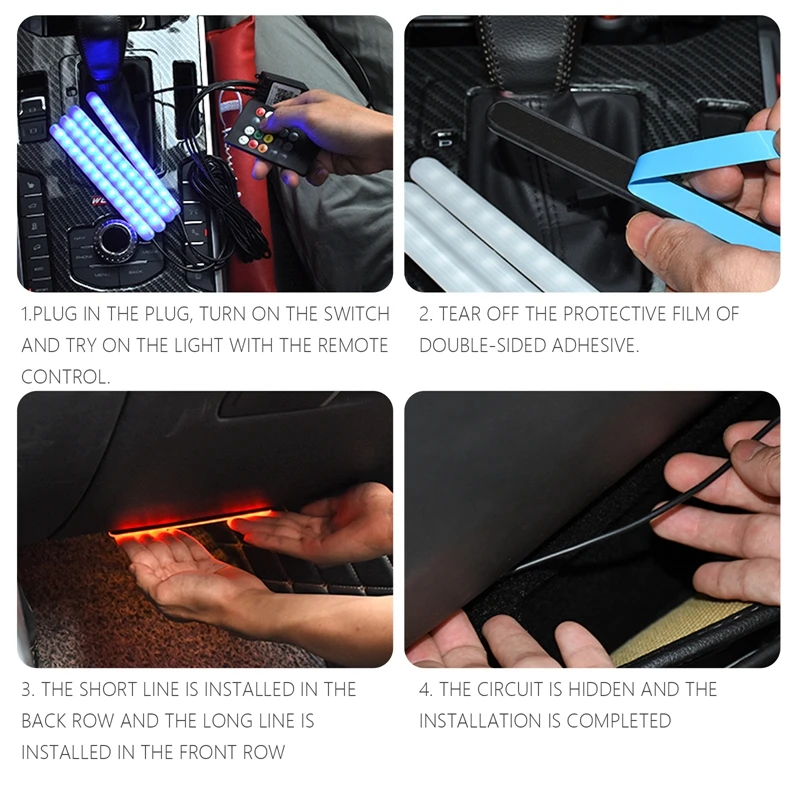 1.PLUG IN THE PLUG, TURN ON THE SWITCH AND TRY ON THE LIGHT WITH THE REMOTE CONTROL.

2. TEAR OFF THE PROTECTIVE FILM OF DOUBLE-SIDED ADHESIVE.

3. THE SHORT LINE IS INSTALLED IN THE BACK ROW AND THE LONG LINE IS INSTALLED IN THE FRONT ROW

4. THE CIRCUIT IS HIDDEN AND THE INSTALLATION IS COMPLETED