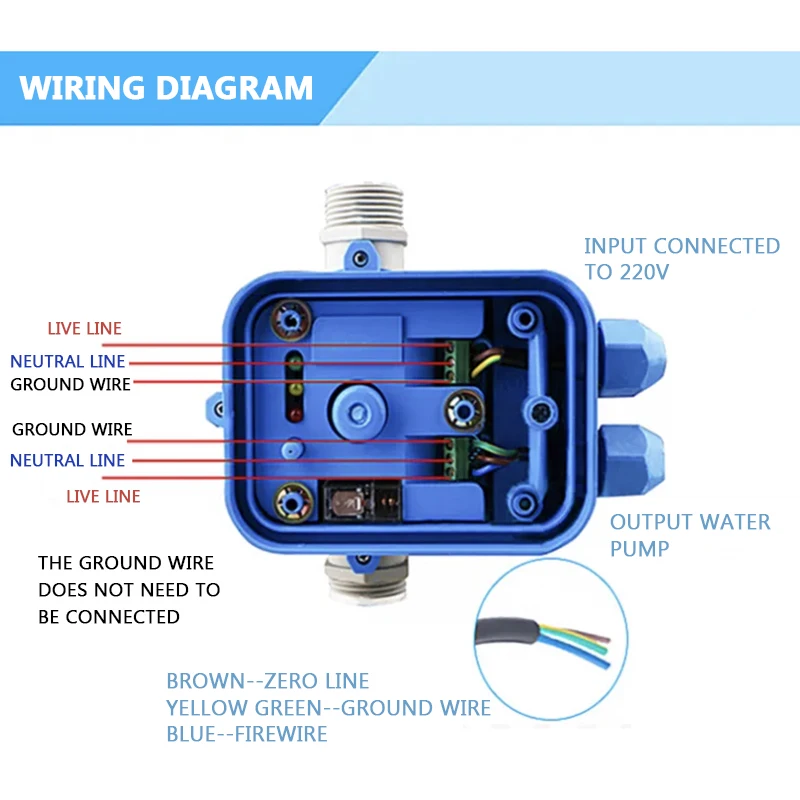 WIRING DIAGRAM

INPUT CONNECTED TO 220V

LIVE LINE
NEUTRAL LINE
GROUND WIRE

GROUND WIRE
NEUTRAL LINE
LIVE LINE

OUTPUT WATER PUMP

THE GROUND WIRE DOES NOT NEED TO BE CONNECTED

BROWN--ZERO LINE
YELLOW GREEN--GROUND WIRE
BLUE--FIREWIRE