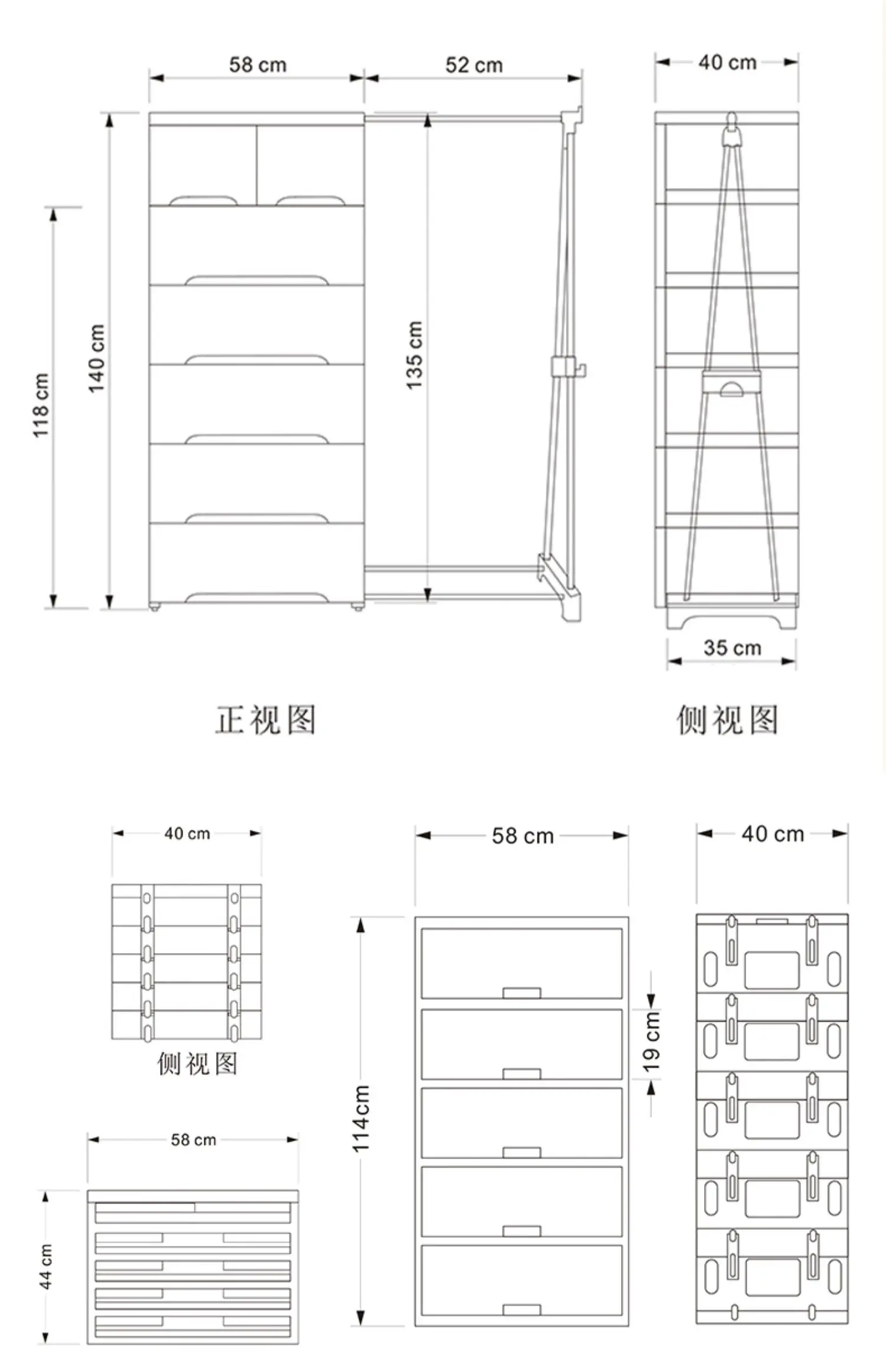 58 cm
52 cm
40 cm
118 cm
140 cm
135 cm
35 cm
正视图
侧视图

40 cm
侧视图
58 cm
44 cm
58 cm
114cm
19 cm
40 cm