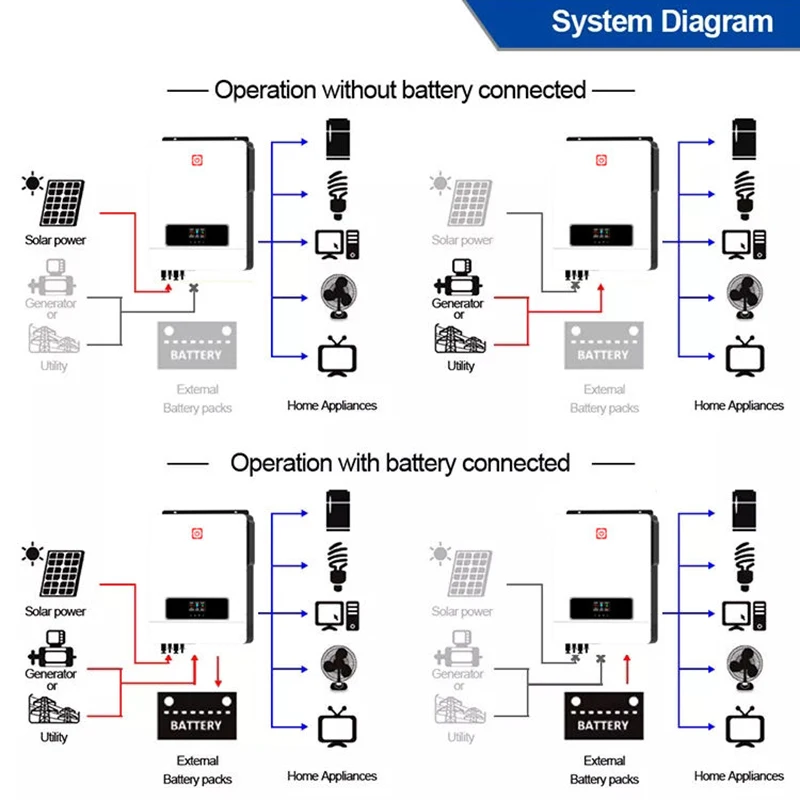 System Diagram

Operation without battery connected

Solar power

Generator or

Utility

BATTERY

External Battery packs

Home Appliances

Solar power

Generator or

Utility

BATTERY

External Battery packs

Home Appliances

Operation with battery connected

Solar power

Generator or

Utility

BATTERY

External Battery packs

Home Appliances

Solar power

Generator or

Utility

BATTERY

External Battery packs

Home Appliances