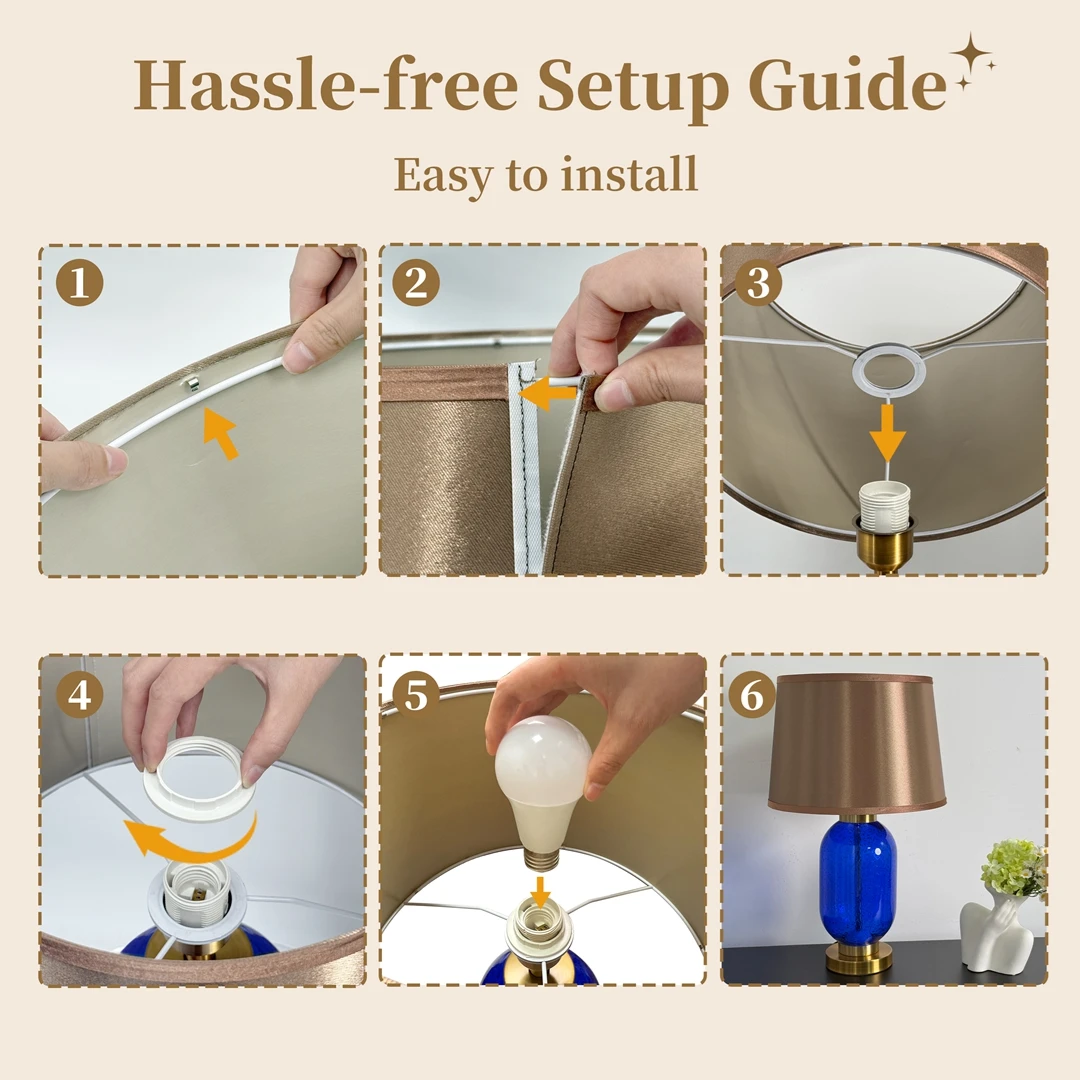 Hassle-free Setup Guide

Easy to install

1

2

3

4

5

6