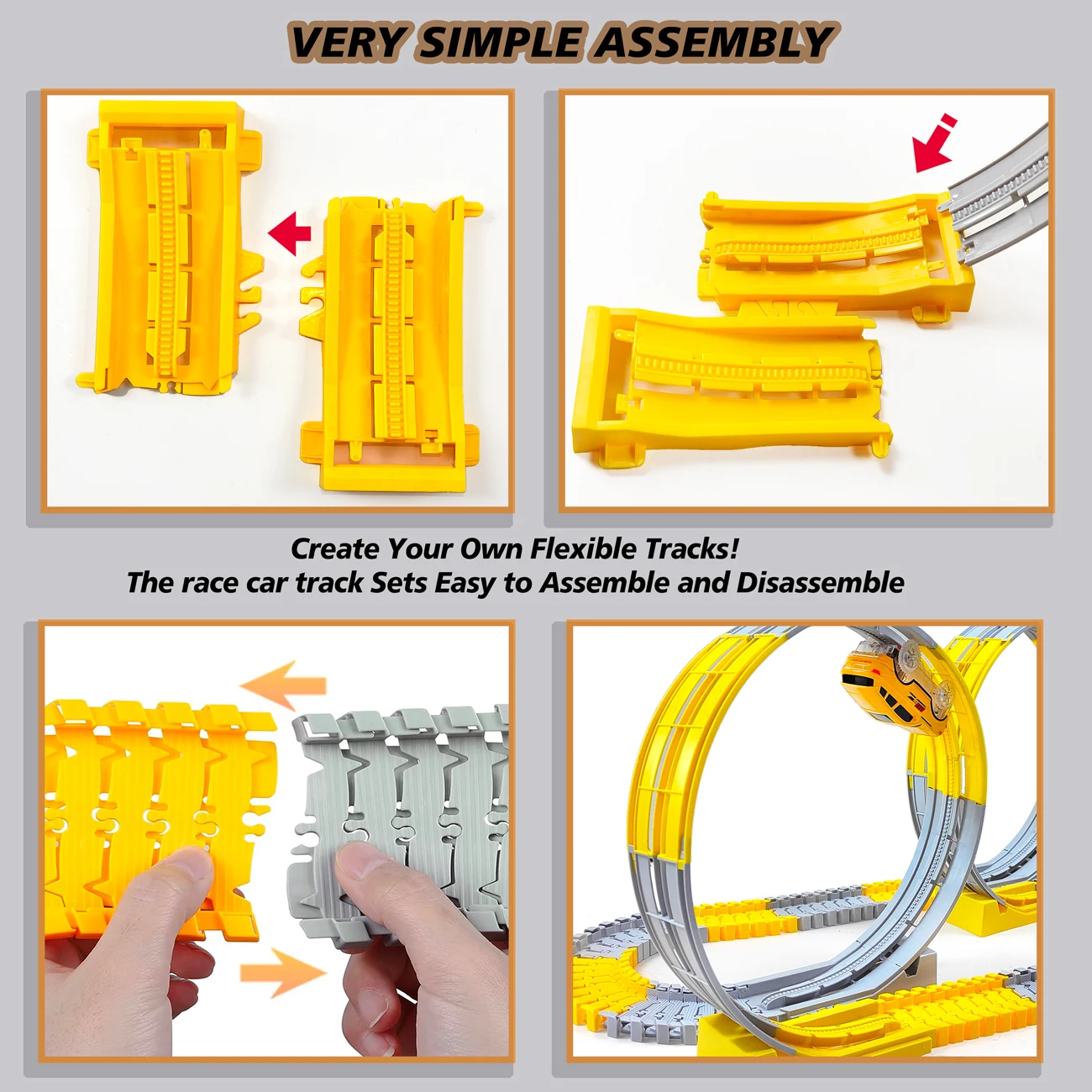 VERY SIMPLE ASSEMBLY

Create Your Own Flexible Tracks!
The race car track Sets Easy to Assemble and Disassemble