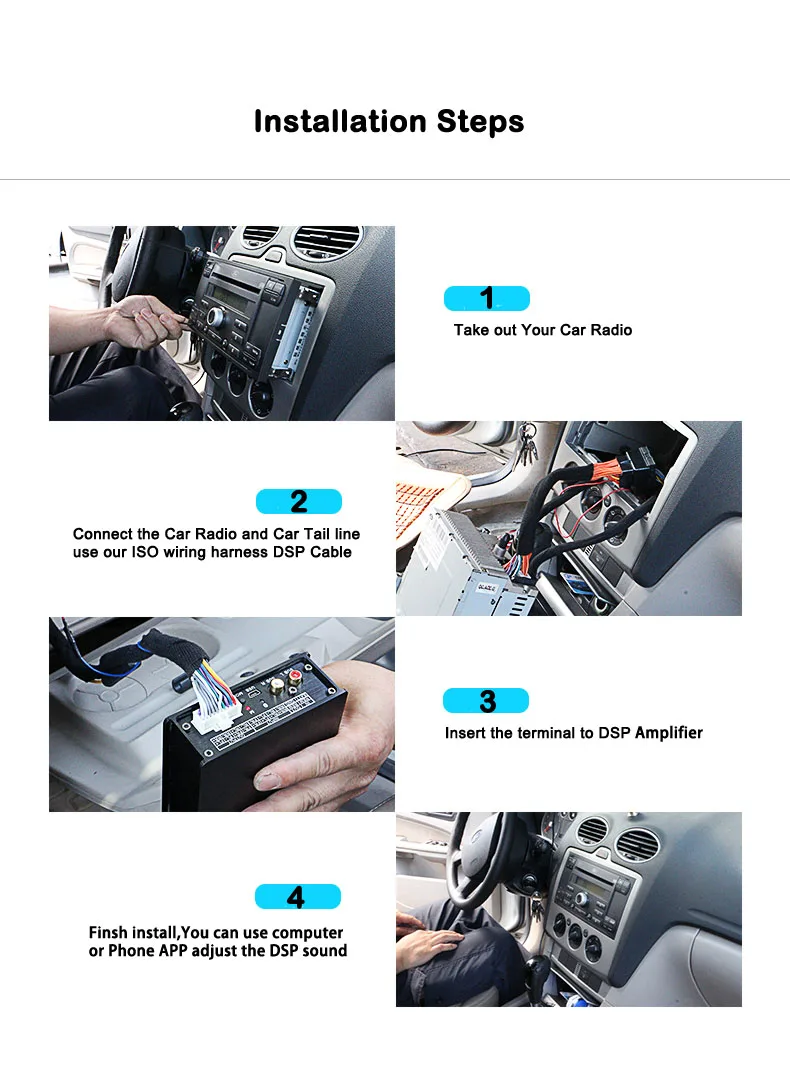 Installation Steps

1
Take out Your Car Radio

2
Connect the Car Radio and Car Tail line use our ISO wiring harness DSP Cable

3
Insert the terminal to DSP Amplifier

4
Finsh install,You can use computer or Phone APP adjust the DSP sound