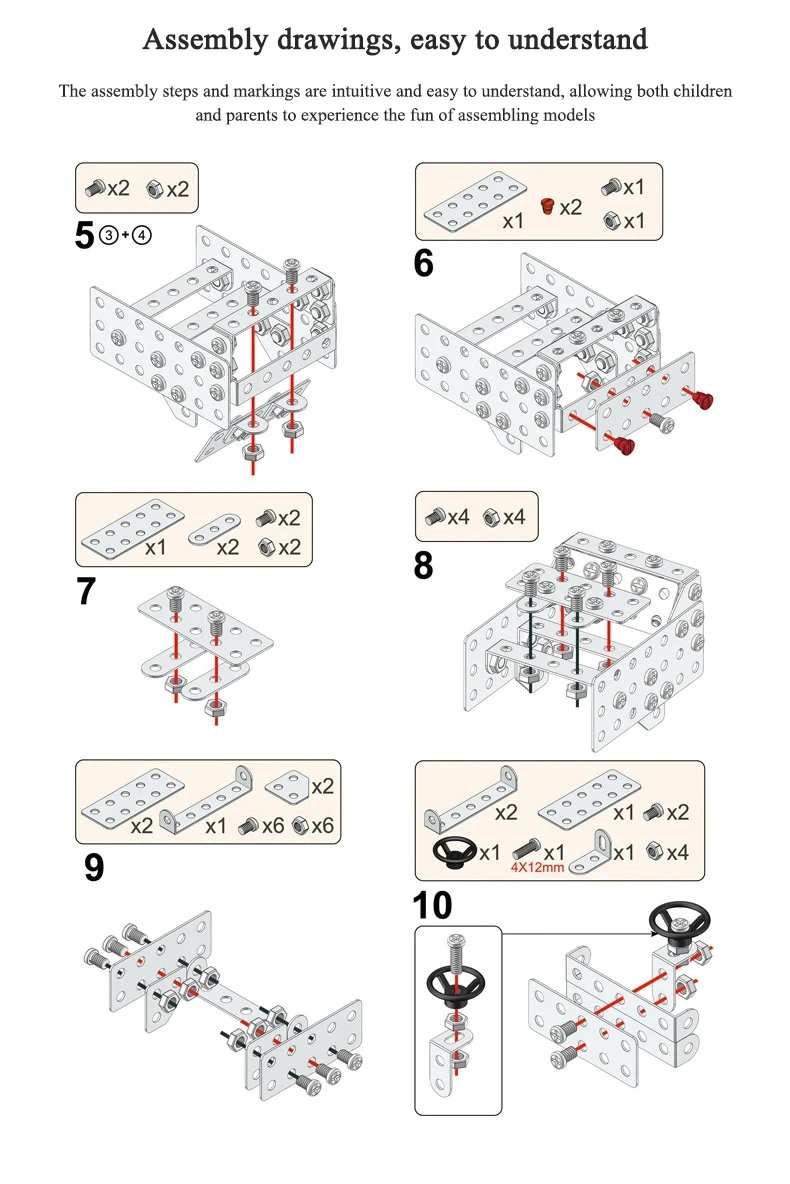 Assembly drawings, easy to understand

The assembly steps and markings are intuitive and easy to understand, allowing both children and parents to experience the fun of assembling models

x2 x2

5 ③+④

x1 x2 x1 x1

6

x1 x2 x2 x2

7

x4 x4

8

x2 x1 x2 x6 x6

9

x2 x1 x2 x1 x1 4X12mm x1 x4

10